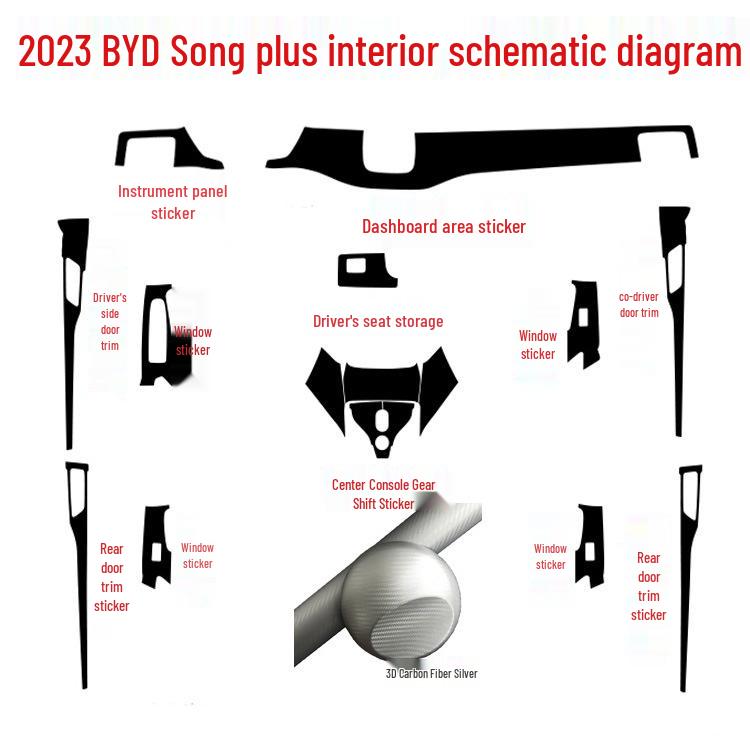 2023 BYD Song plus interior schematic diagram

Instrument panel sticker

Dashboard area sticker

Driver's side door trim

Window sticker

Driver's seat storage

Window sticker

co-driver door trim

Center Console Gear Shift Sticker

Rear door trim sticker

Window sticker

Window sticker

Rear door trim sticker

3D Carbon Fiber Silver