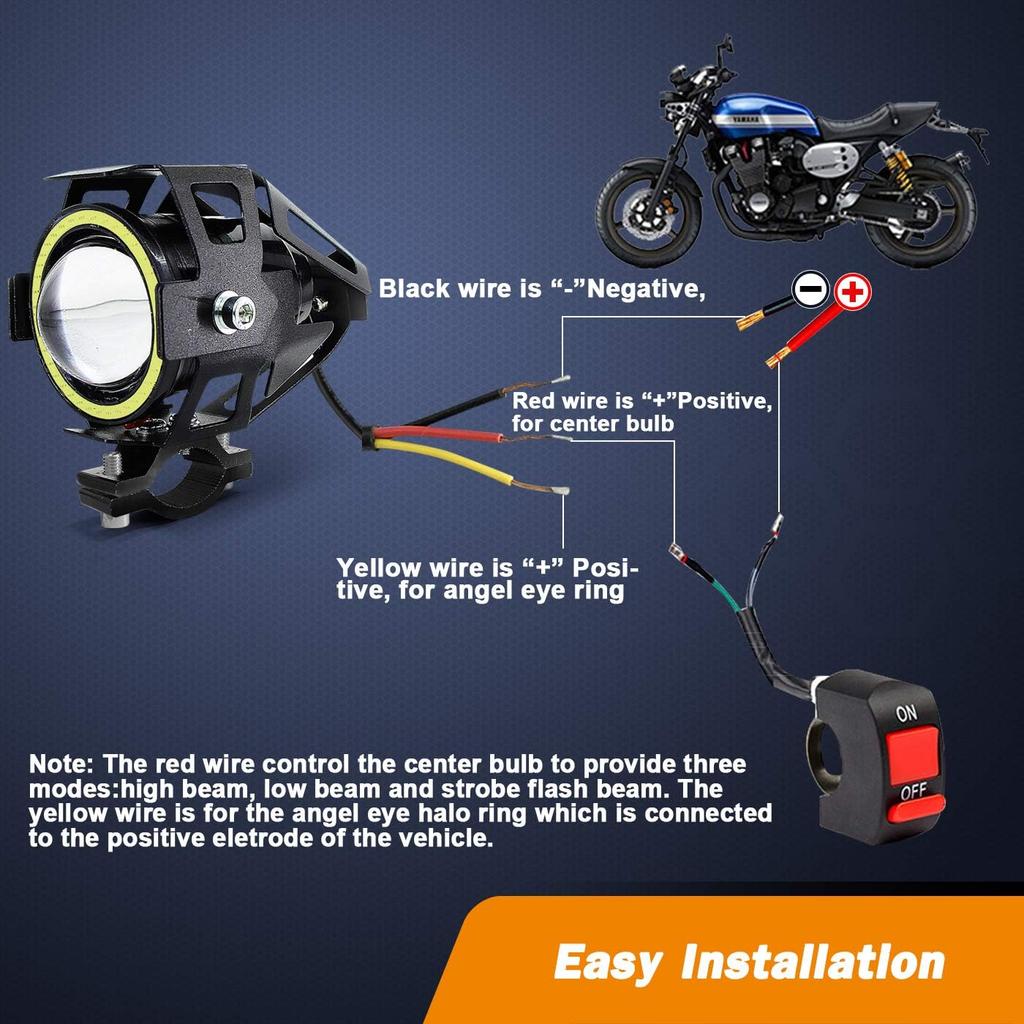 YAMAHA

Black wire is “-”Negative,

Red wire is “+”Positive, for center bulb

Yellow wire is “+” Positive, for angel eye ring

ON

OFF

Note: The red wire control the center bulb to provide three modes:high beam, low beam and strobe flash beam. The yellow wire is for the angel eye halo ring which is connected to the positive eletrode of the vehicle.

Easy Installation