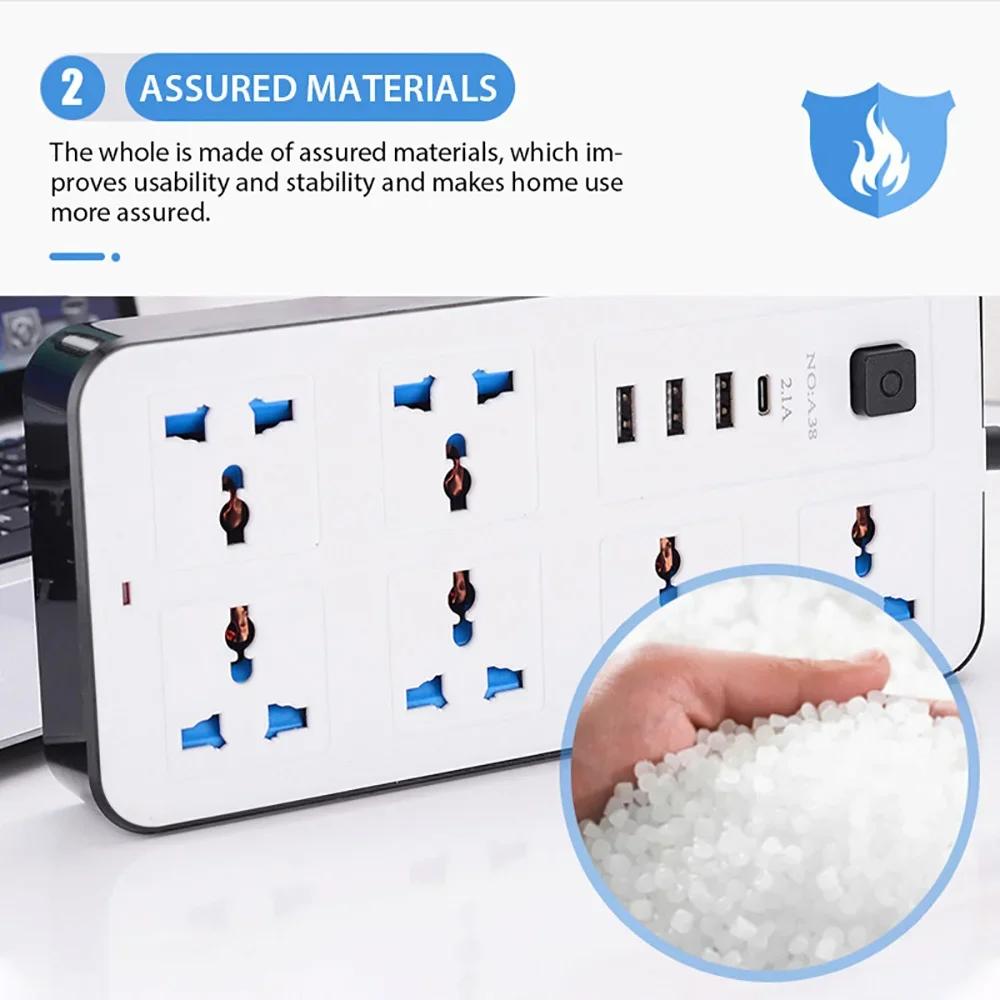 2 ASSURED MATERIALS

The whole is made of assured materials, which improves usability and stability and makes home use more assured.

NO:A38
2.1A