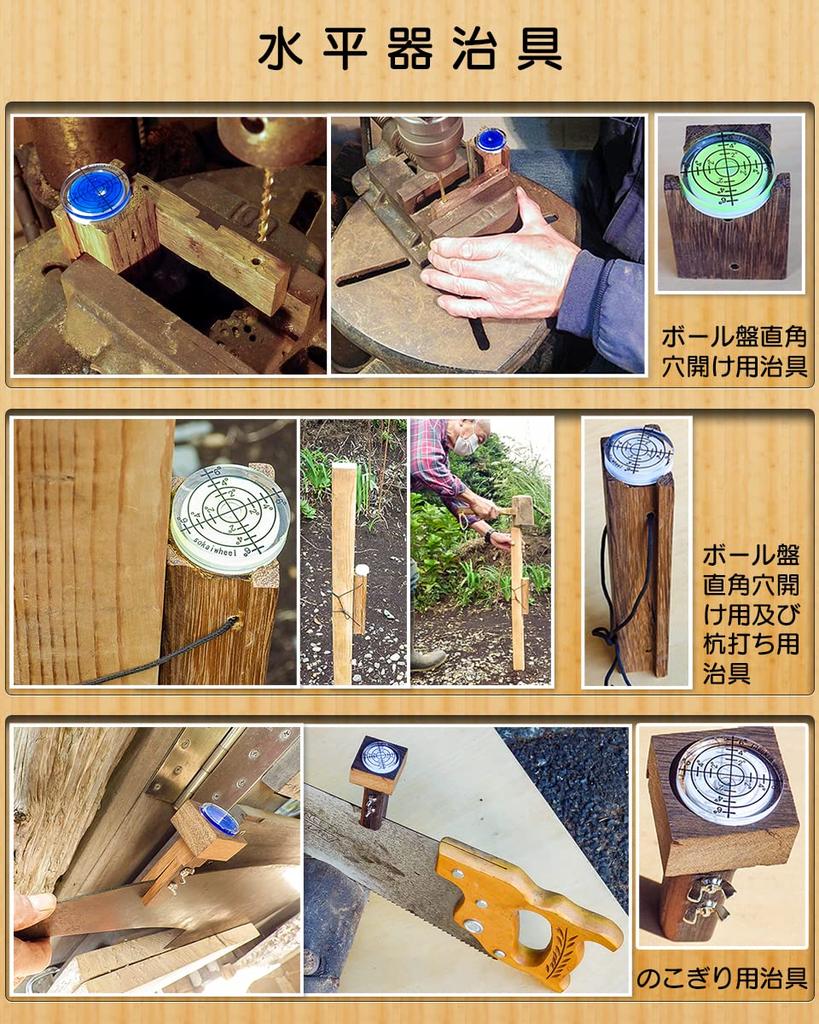 水平器治具

ボール盤直角穴開け用治具

sokaiwheel

ボール盤直角穴開け用及び杭打ち用治具

のこぎり用治具