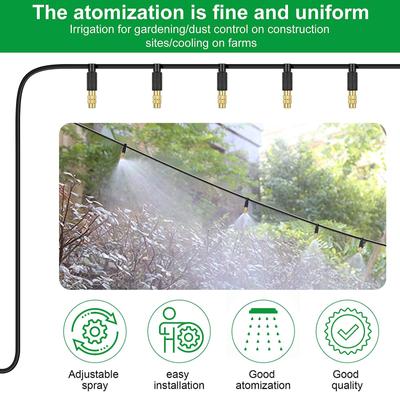 The atomization is fine and uniform
Irrigation for gardening/dust control on construction sites/cooling on farms

Adjustable spray

easy installation

Good atomization

Good quality