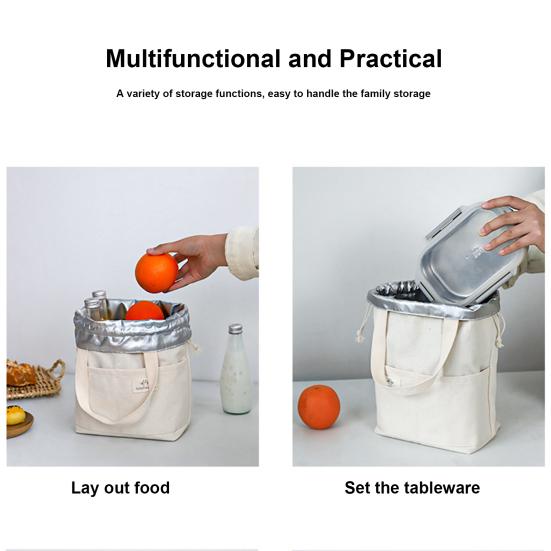 Multifunctional and Practical

A variety of storage functions, easy to handle the family storage

Lay out food

Set the tableware