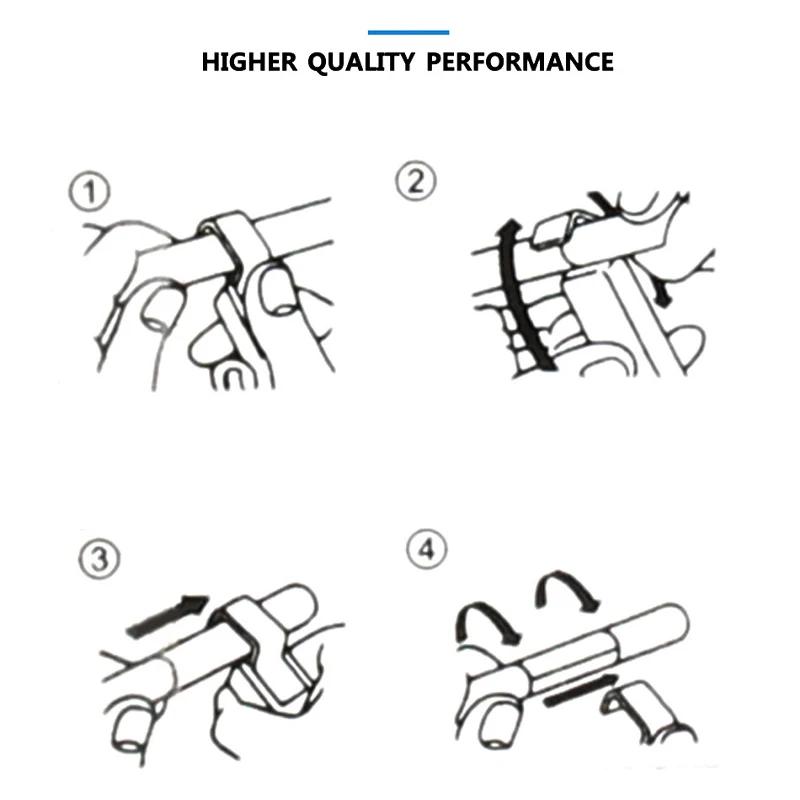 HIGHER QUALITY PERFORMANCE

①

②

③

④