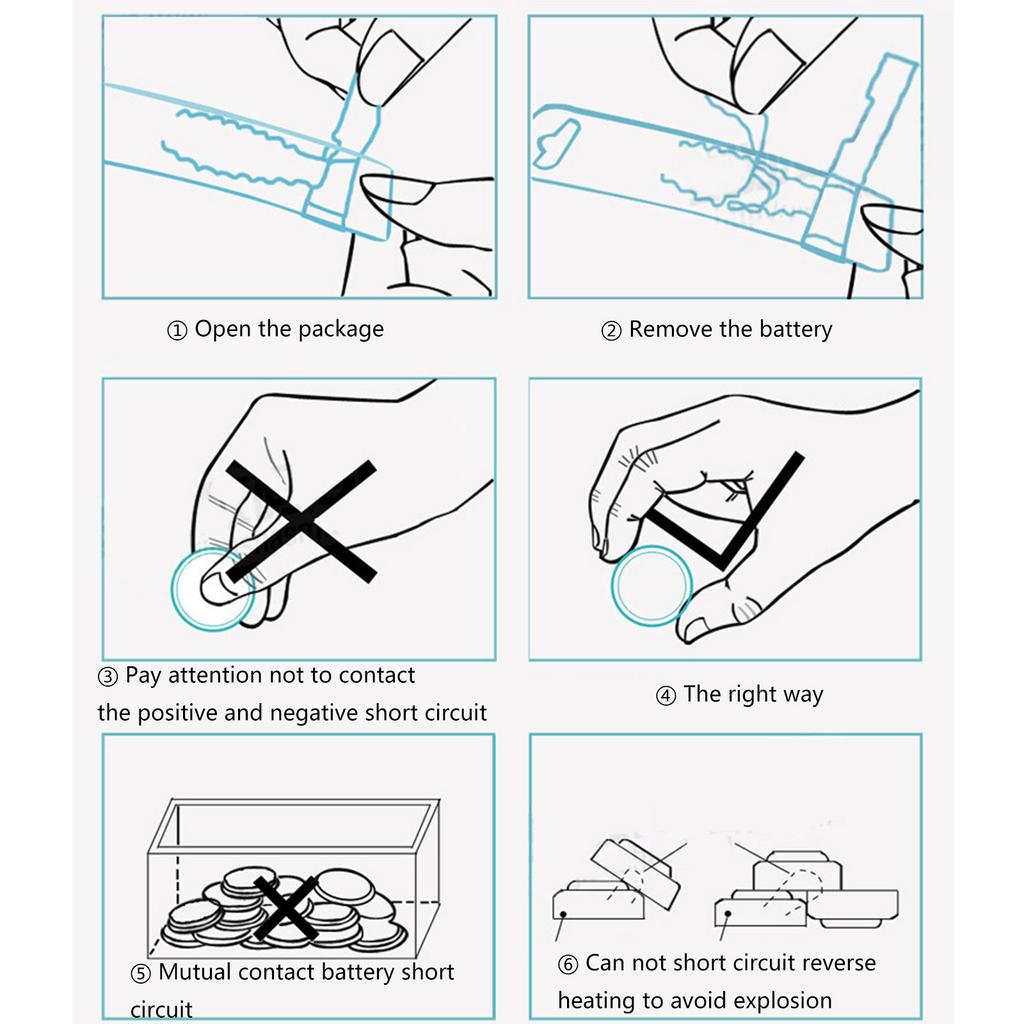 ① Open the package

② Remove the battery

③ Pay attention not to contact the positive and negative short circuit

④ The right way

⑤ Mutual contact battery short circuit

⑥ Can not short circuit reverse heating to avoid explosion