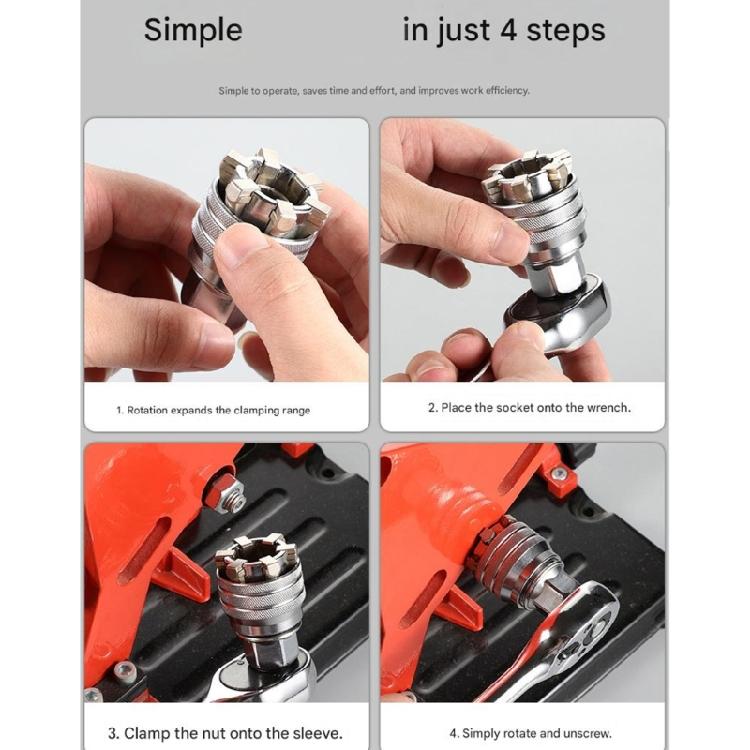 Simple in just 4 steps

Simple to operate, saves time and effort, and improves work efficiency.

1. Rotation expands the clamping range

2. Place the socket onto the wrench.

3. Clamp the nut onto the sleeve.

4. Simply rotate and unscrew.