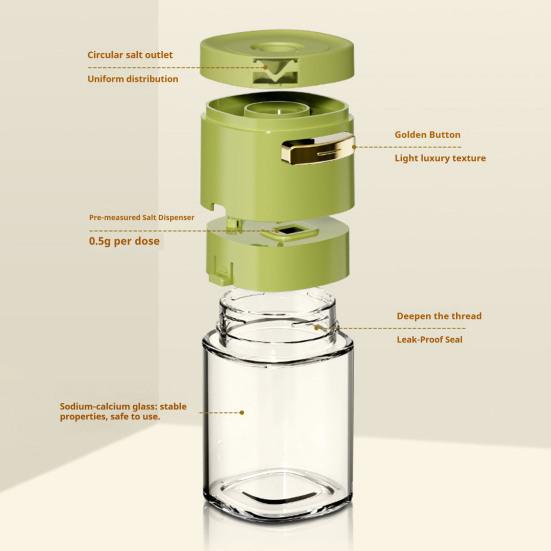 Circular salt outlet

Uniform distribution

Golden Button

Light luxury texture

Pre-measured Salt Dispenser

0.5g per dose

Deepen the thread

Leak-Proof Seal

Sodium-calcium glass: stable properties, safe to use.