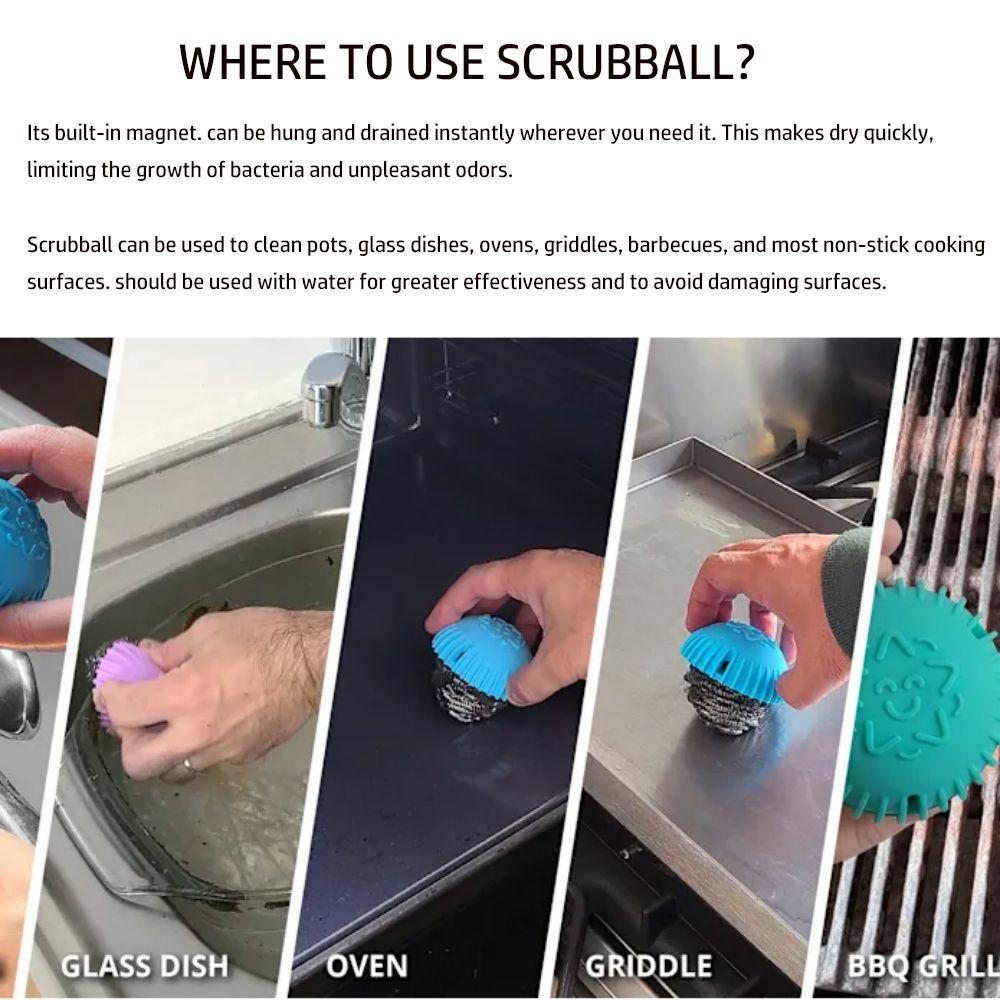 WHERE TO USE SCRUBBALL?

Its built-in magnet. can be hung and drained instantly wherever you need it. This makes dry quickly, limiting the growth of bacteria and unpleasant odors.

Scrubball can be used to clean pots, glass dishes, ovens, griddles, barbecues, and most non-stick cooking surfaces. should be used with water for greater effectiveness and to avoid damaging surfaces.

GLASS DISH

OVEN

GRIDDLE

BBQ GRILL