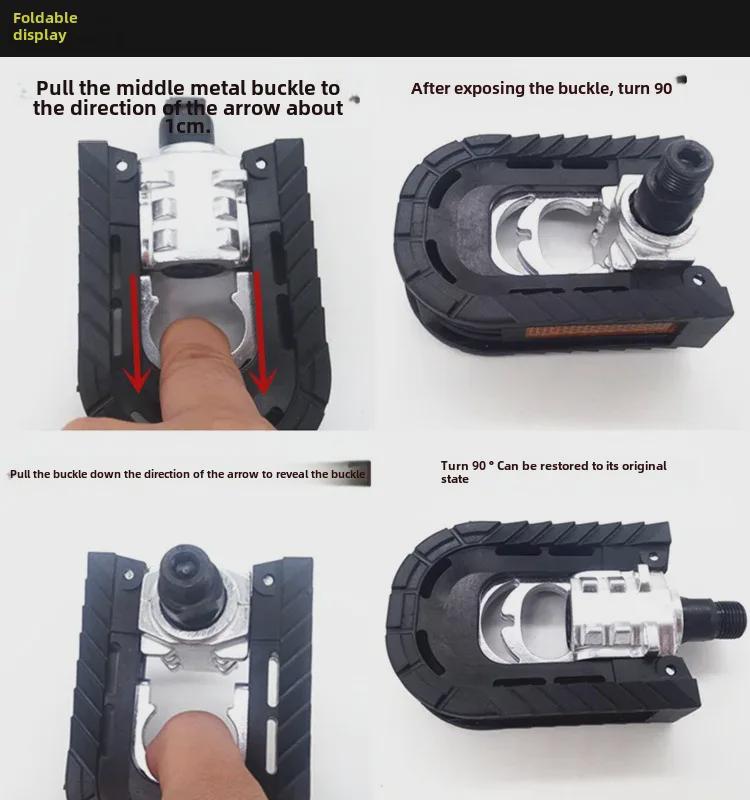 Foldable display

Pull the middle metal buckle to the direction of the arrow about 1cm.

After exposing the buckle, turn 90

Pull the buckle down the direction of the arrow to reveal the buckle

Turn 90 ° Can be restored to its original state