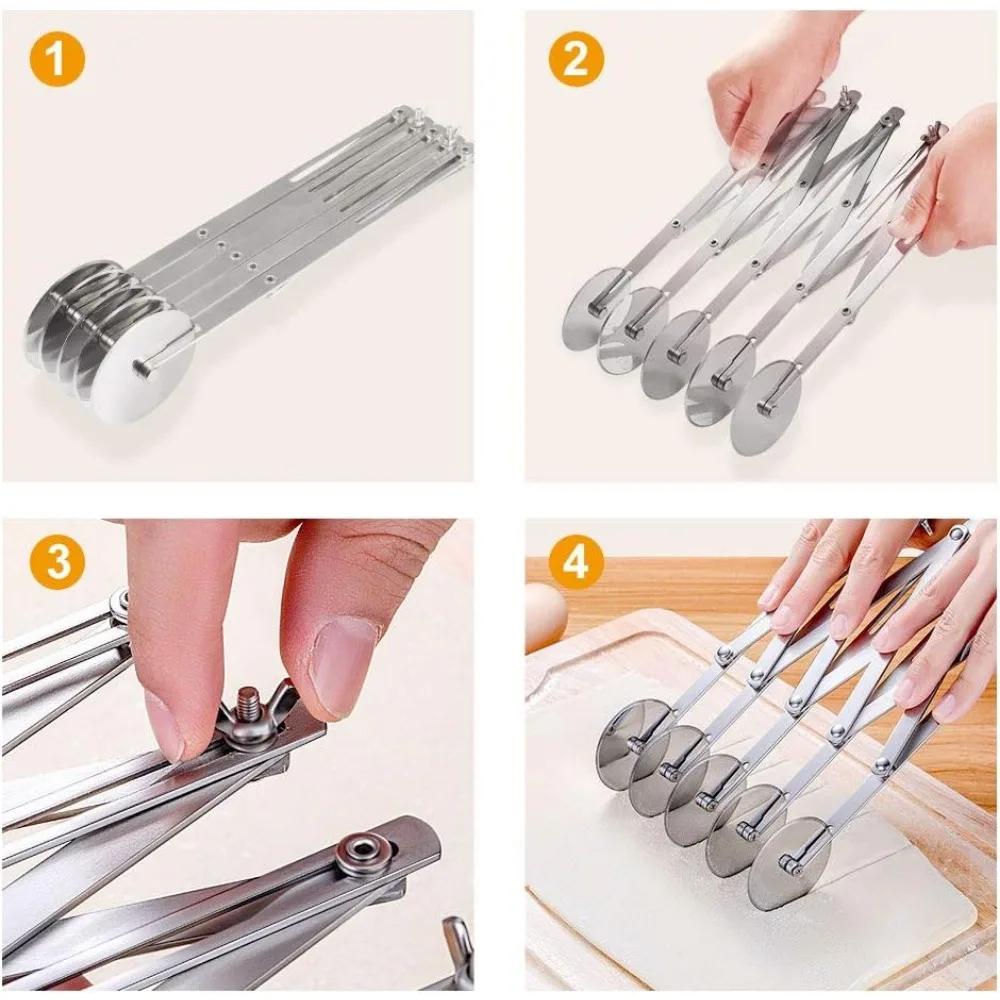 1

2

3

4