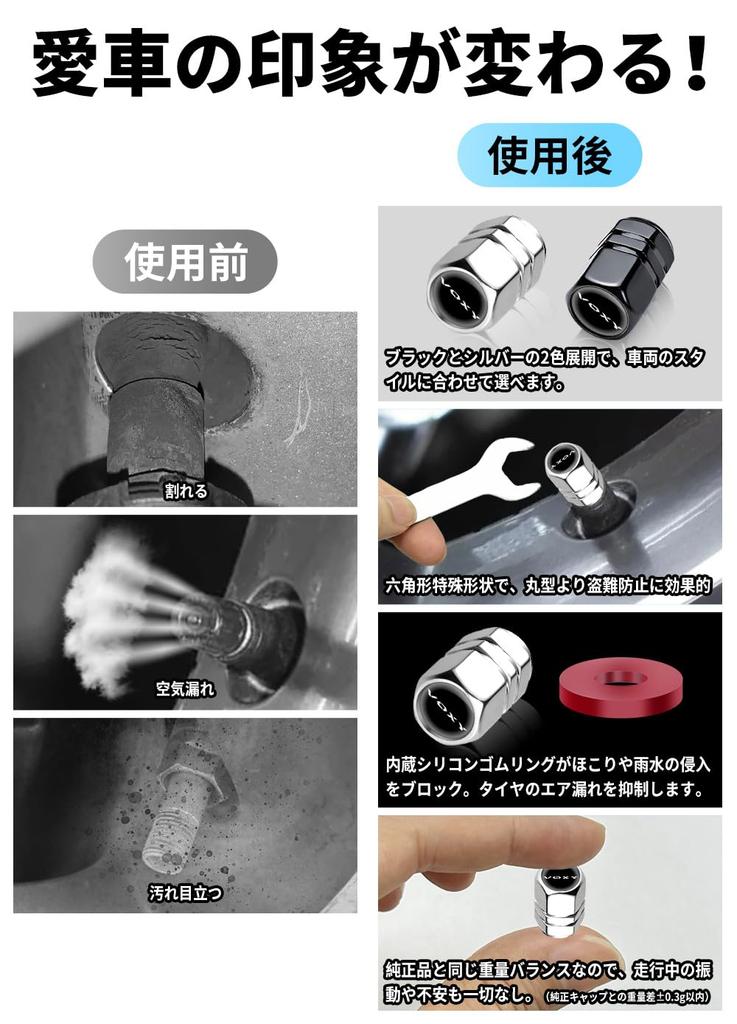 愛車の印象が変わる！

使用前

割れる

空気漏れ

汚れ目立つ

使用後

VOXY

VOXY

ブラックとシルバーの2色展開で、車両のスタイルに合わせて選べます。

VOXY

六角形特殊形状で、丸型より盗難防止に効果的

VOXY

内蔵シリコンゴムリングがほこりや雨水の侵入をブロック。タイヤのエア漏れを抑制します。

VOXY

純正品と同じ重量バランスなので、走行中の振動や不安も一切なし。（純正キャップとの重量差±0.3g以内）