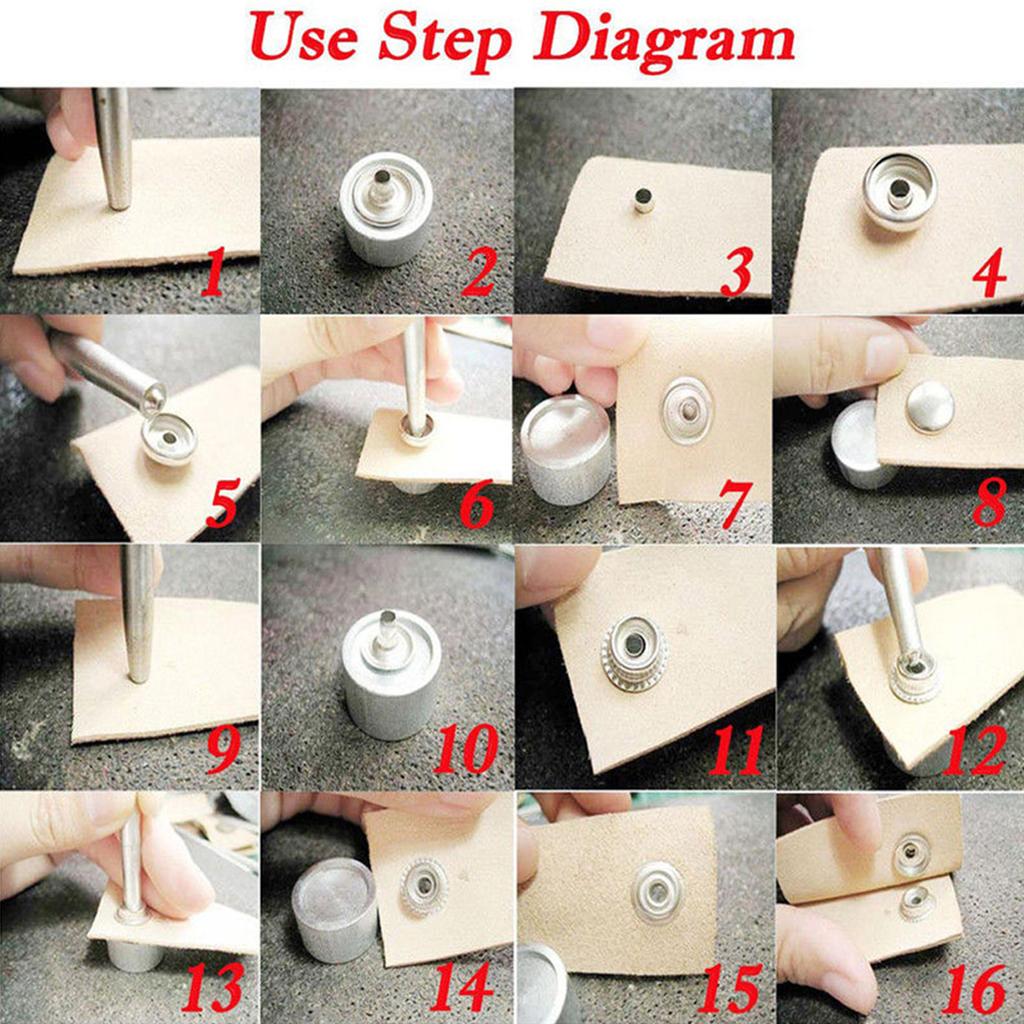 Use Step Diagram

1

2

3

4

5

6

7

8

9

10

11

12

13

14

15

16