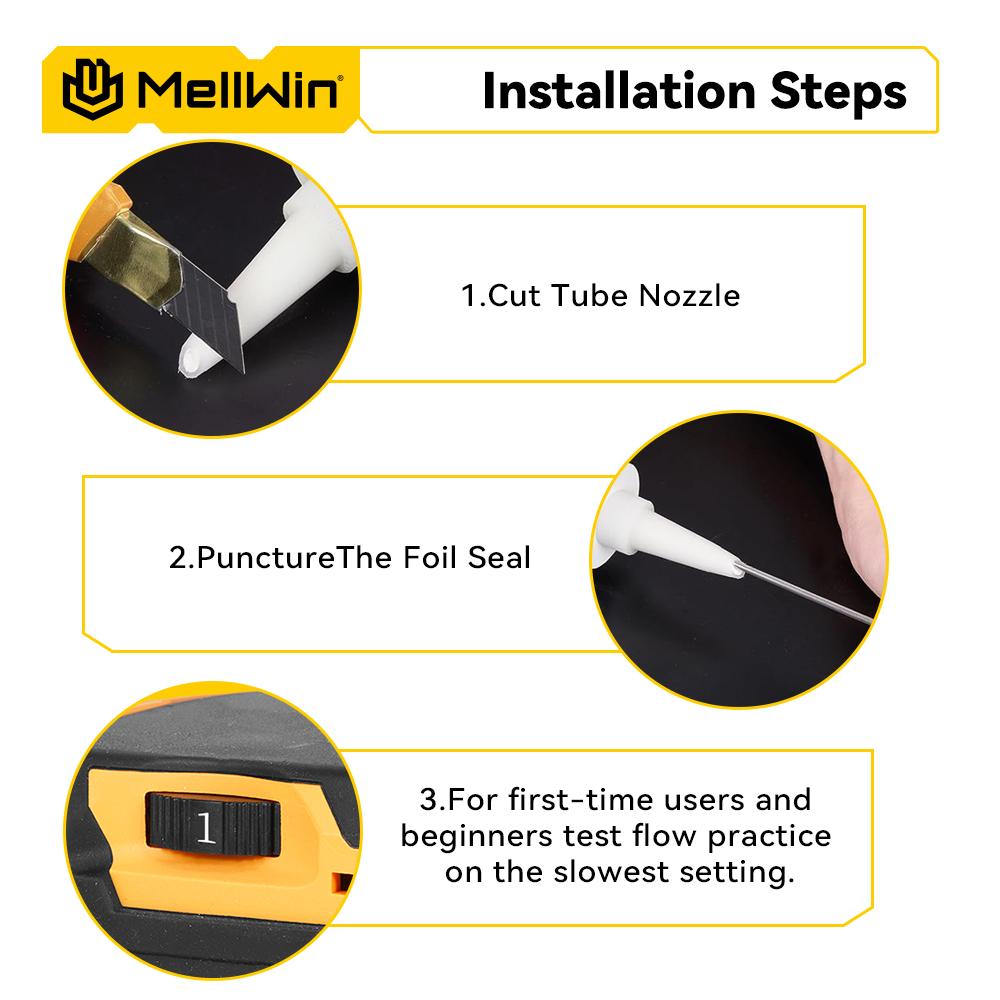 MellWin®

Installation Steps

1.Cut Tube Nozzle

2.PunctureThe Foil Seal

1

3.For first-time users and beginners test flow practice on the slowest setting.