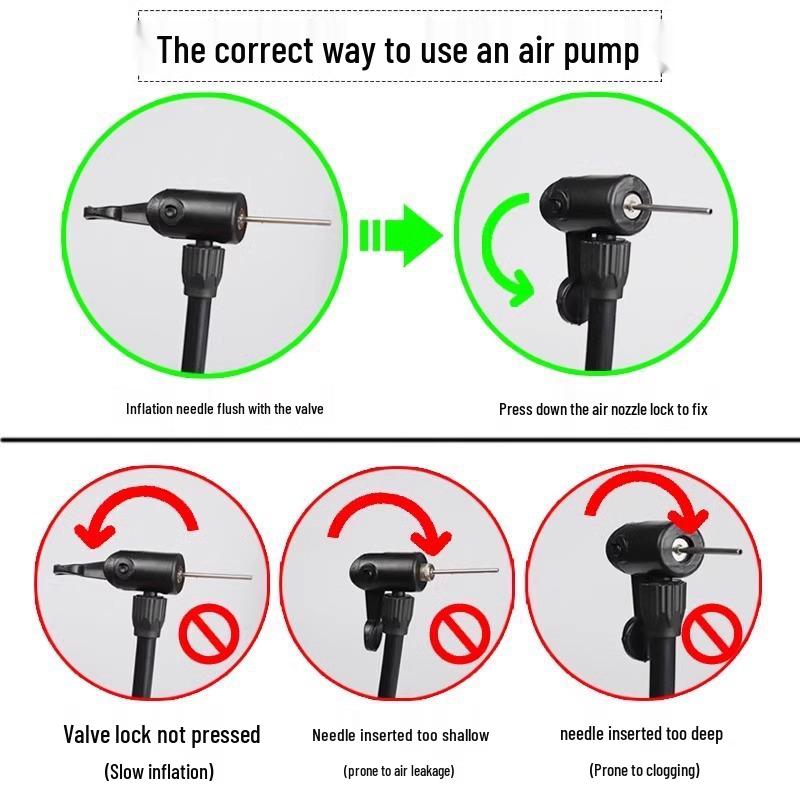 The correct way to use an air pump

Inflation needle flush with the valve

Press down the air nozzle lock to fix

Valve lock not pressed
(Slow inflation)

Needle inserted too shallow
(prone to air leakage)

needle inserted too deep
(Prone to clogging)