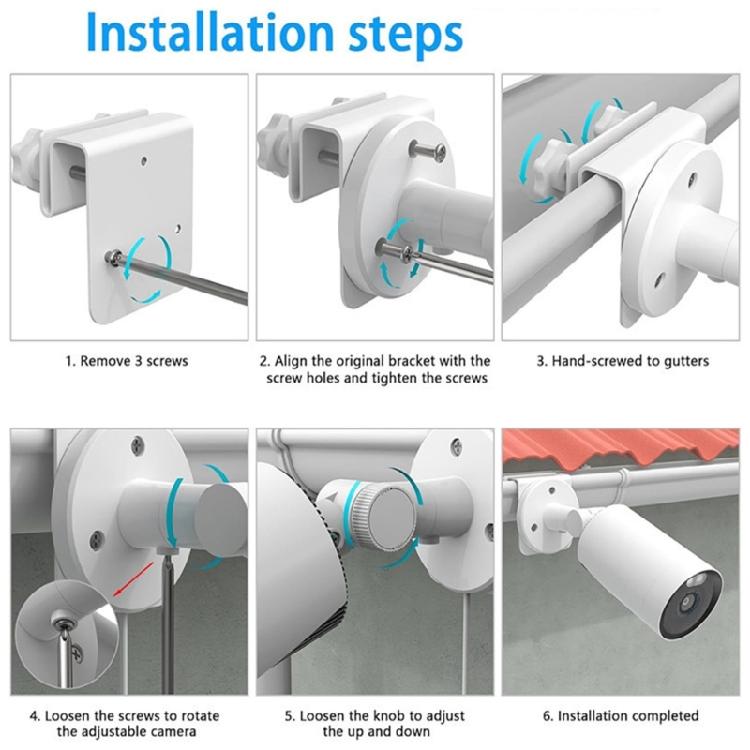 Installation steps

1. Remove 3 screws

2. Align the original bracket with the screw holes and tighten the screws

3. Hand-screwed to gutters

4. Loosen the screws to rotate the adjustable camera

5. Loosen the knob to adjust the up and down

6. Installation completed