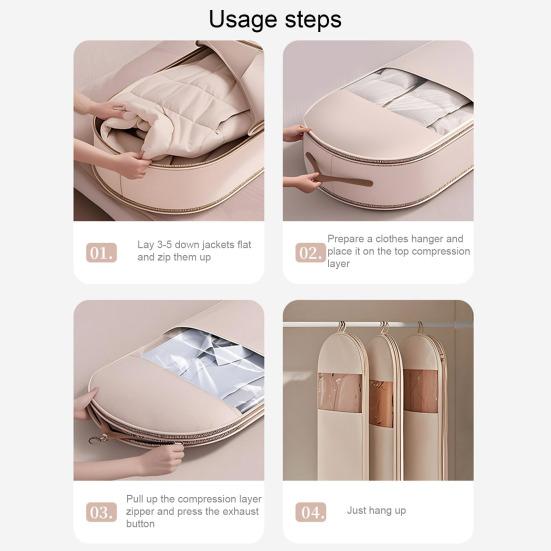 Usage steps

01. Lay 3-5 down jackets flat and zip them up

02. Prepare a clothes hanger and place it on the top compression layer

03. Pull up the compression layer zipper and press the exhaust button

04. Just hang up