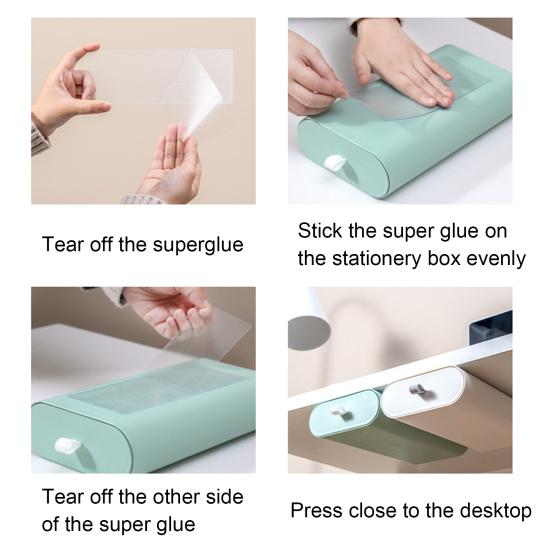 Tear off the superglue

Stick the super glue on the stationery box evenly

Tear off the other side of the super glue

Press close to the desktop