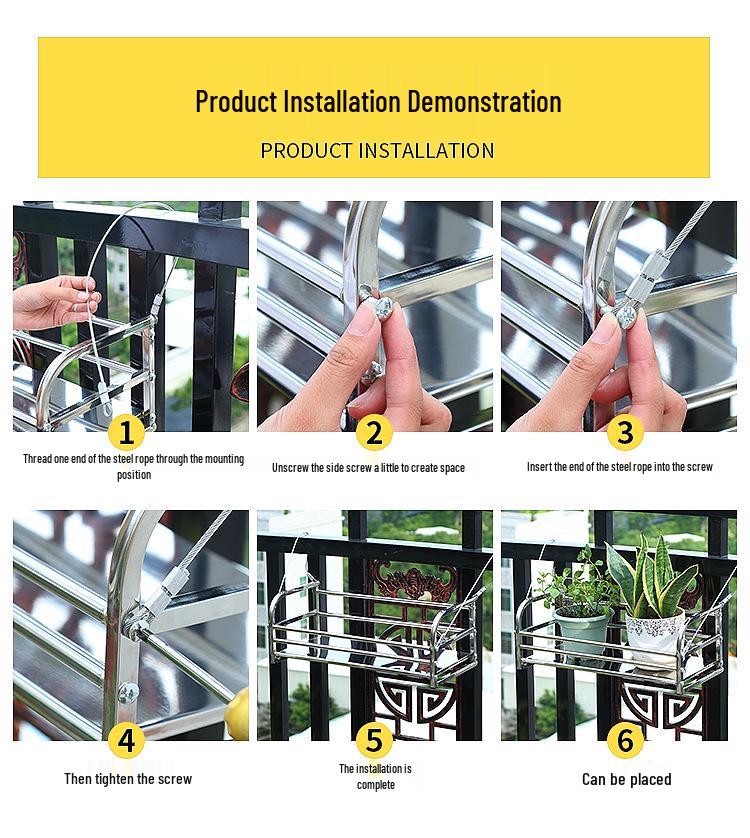 Product Installation Demonstration

PRODUCT INSTALLATION

1
Thread one end of the steel rope through the mounting position

2
Unscrew the side screw a little to create space

3
Insert the end of the steel rope into the screw

4
Then tighten the screw

5
The installation is complete

6
Can be placed