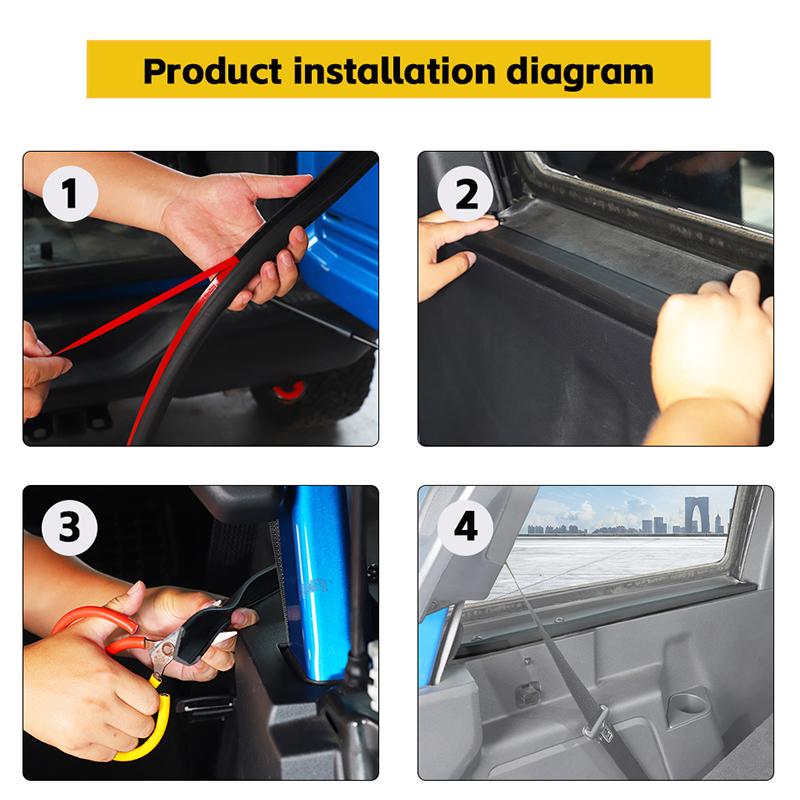 Product installation diagram

1

2

3

4