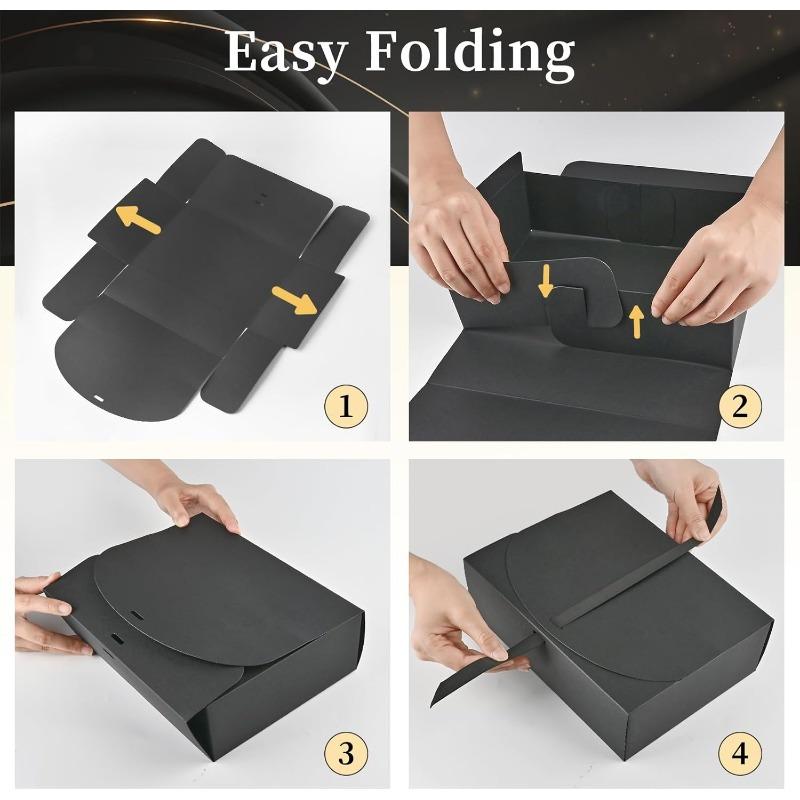 Easy Folding

1

2

3

4