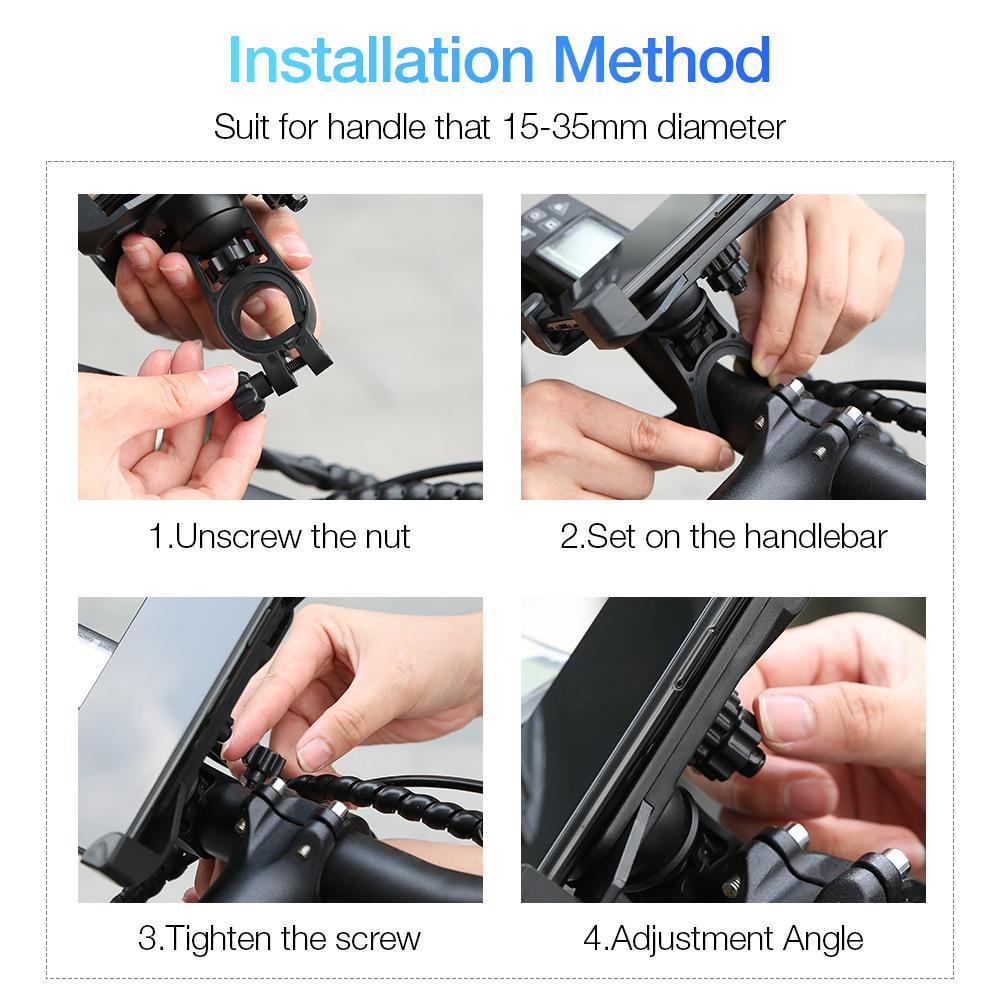 Installation Method

Suit for handle that 15-35mm diameter

1.Unscrew the nut

2.Set on the handlebar

3.Tighten the screw

4.Adjustment Angle