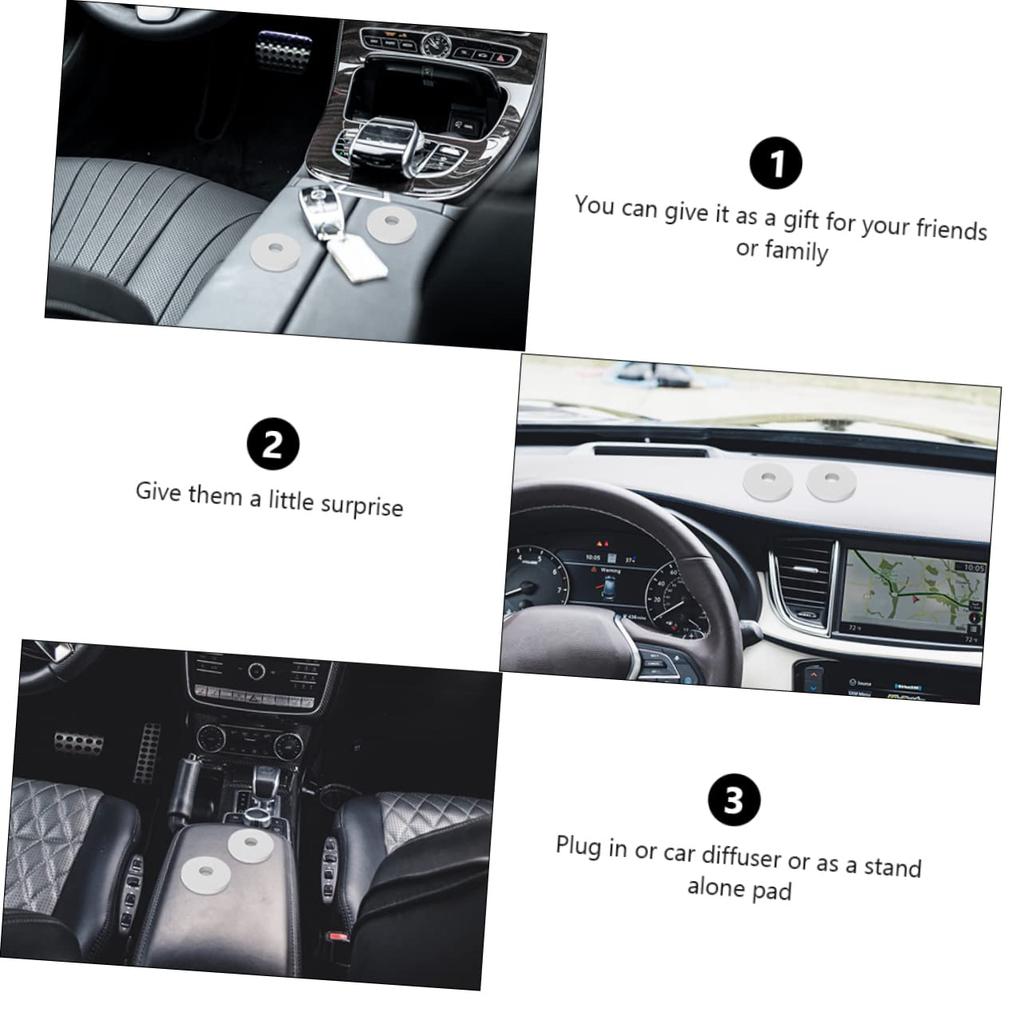 1
You can give it as a gift for your friends or family

2
Give them a little surprise

3
Plug in or car diffuser or as a stand alone pad