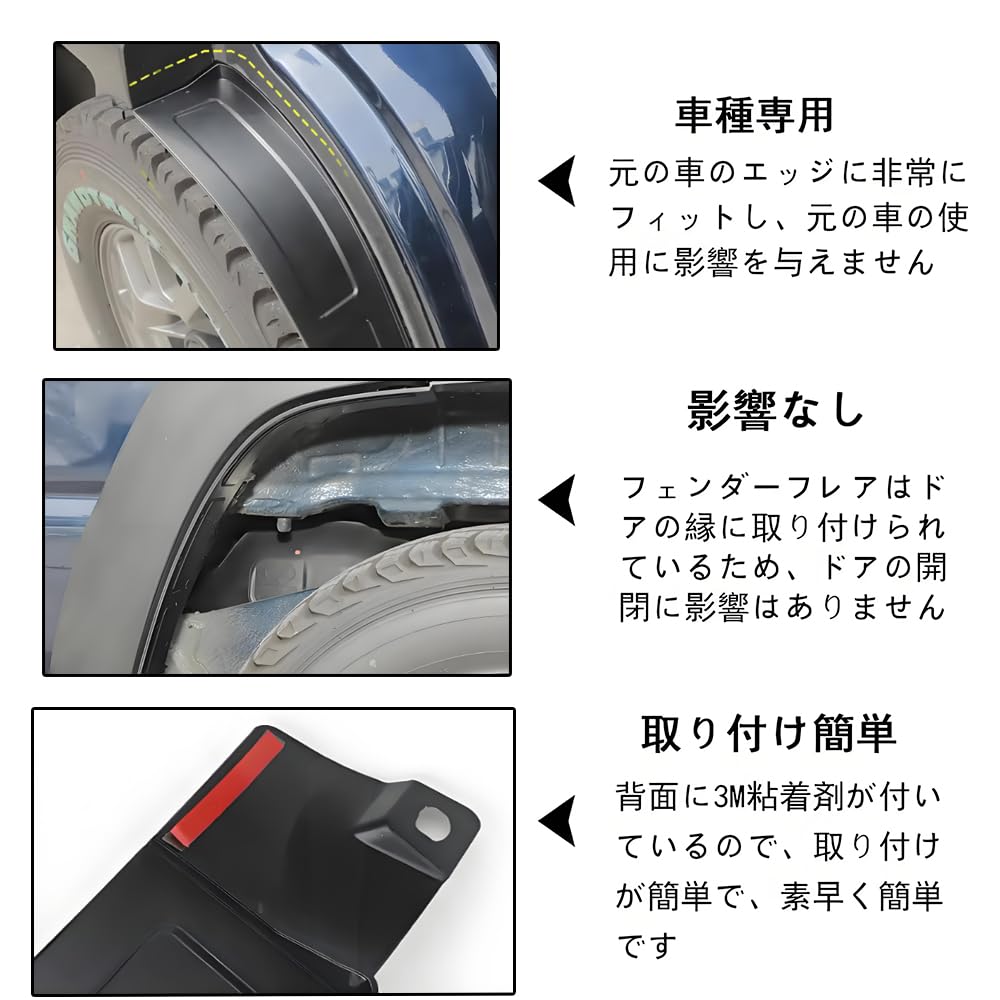 車種専用

元の車のエッジに非常にフィットし、元の車の使用に影響を与えません

影響なし

フェンダーフレアはドアの縁に取り付けられているため、ドアの開閉に影響はありません

取り付け簡単

背面に3M粘着剤が付いているので、取り付けが簡単で、素早く簡単です