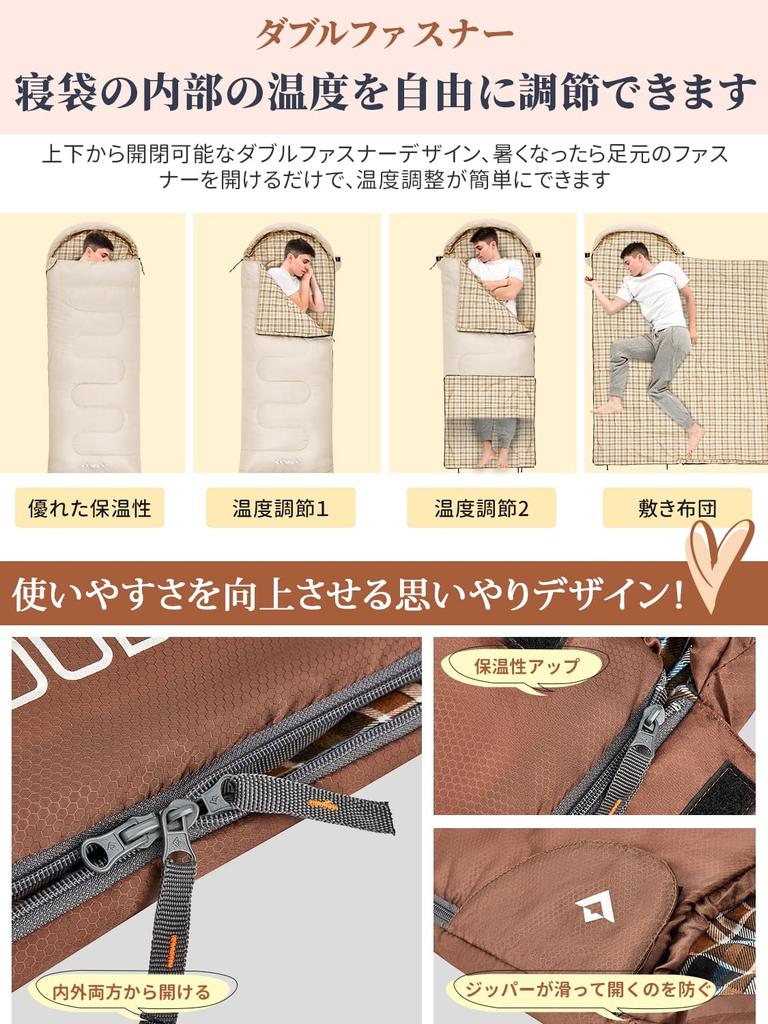 ダブルファスナー

寝袋の内部の温度を自由に調節できます

上下から開閉可能なダブルファスナーデザイン、暑くなったら足元のファスナーを開けるだけで、温度調整が簡単にできます

優れた保温性

温度調節1

温度調節2

敷き布団

使いやすさを向上させる思いやりデザイン!

保温性アップ

内外両方から開ける

ジッパーが滑って開くのを防ぐ