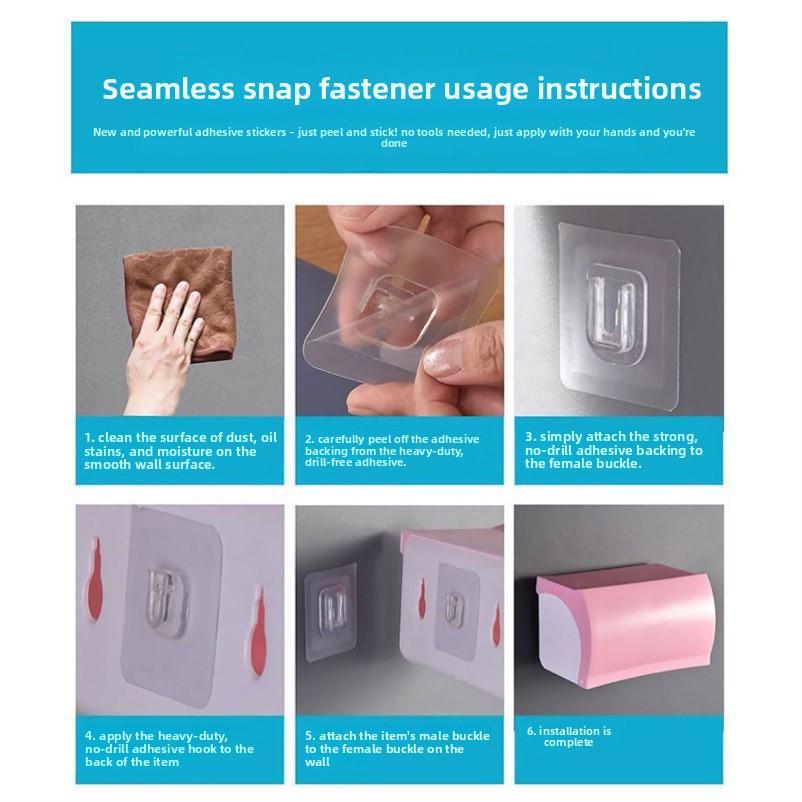 Seamless snap fastener usage instructions

New and powerful adhesive stickers - just peel and stick! no tools needed, just apply with your hands and you're done

1. clean the surface of dust, oil stains, and moisture on the smooth wall surface.

2. carefully peel off the adhesive backing from the heavy-duty, drill-free adhesive.

3. simply attach the strong, no-drill adhesive backing to the female buckle.

4. apply the heavy-duty, no-drill adhesive hook to the back of the item

5. attach the item's male buckle to the female buckle on the wall

6. installation is complete