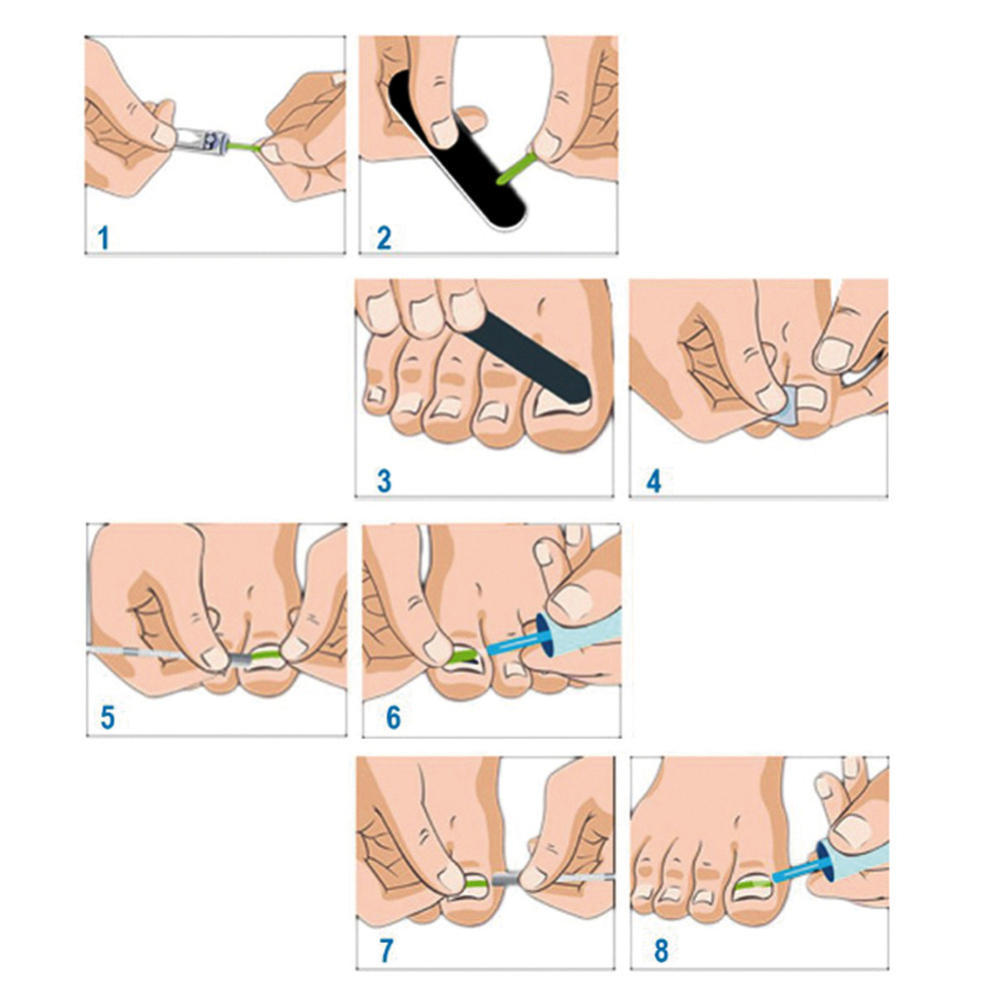 1

2

3

4

5

6

7

8