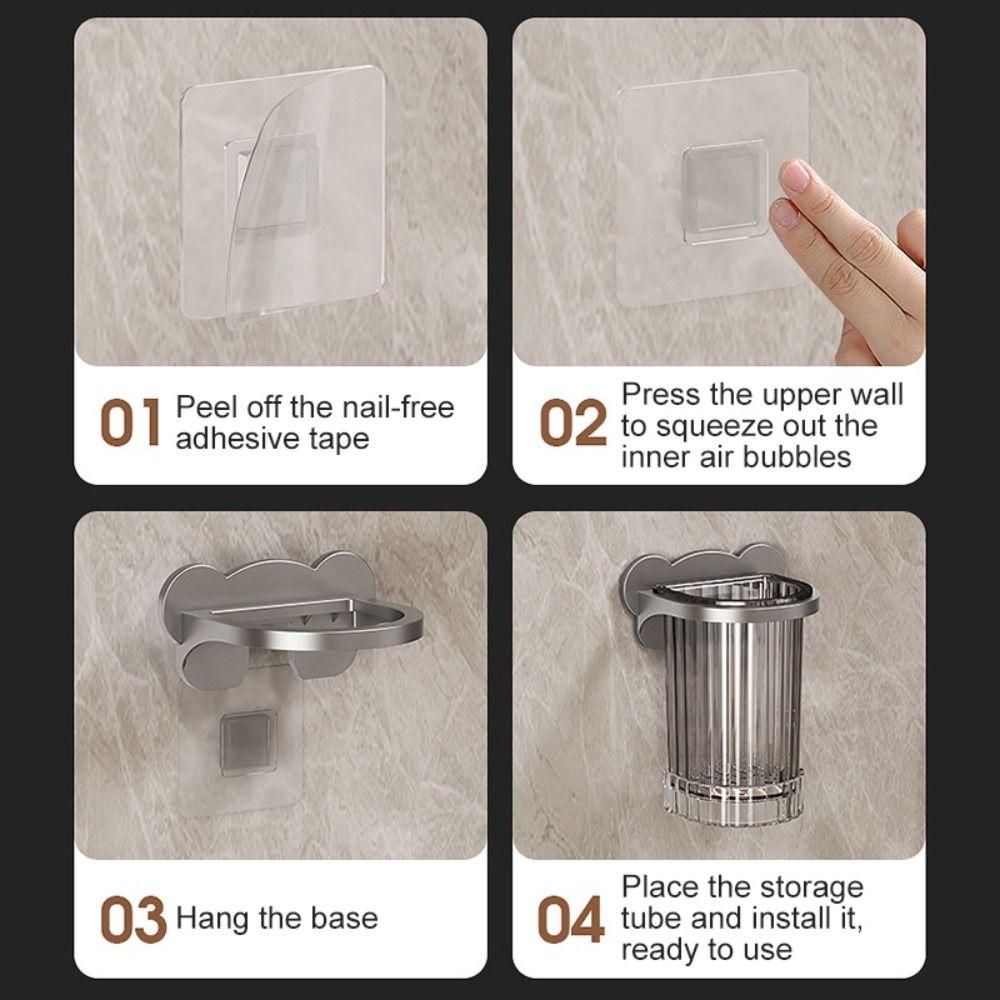 01 Peel off the nail-free adhesive tape

02 Press the upper wall to squeeze out the inner air bubbles

03 Hang the base

04 Place the storage tube and install it, ready to use