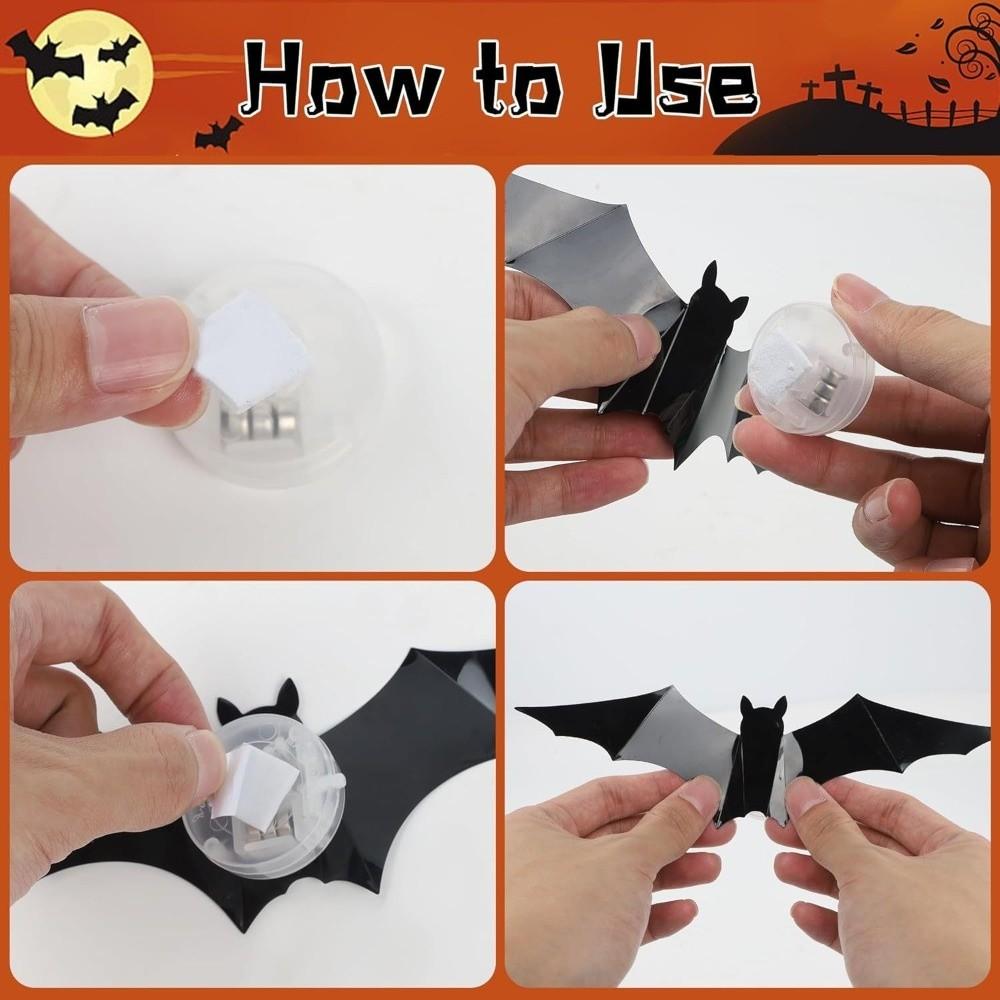 How to Use