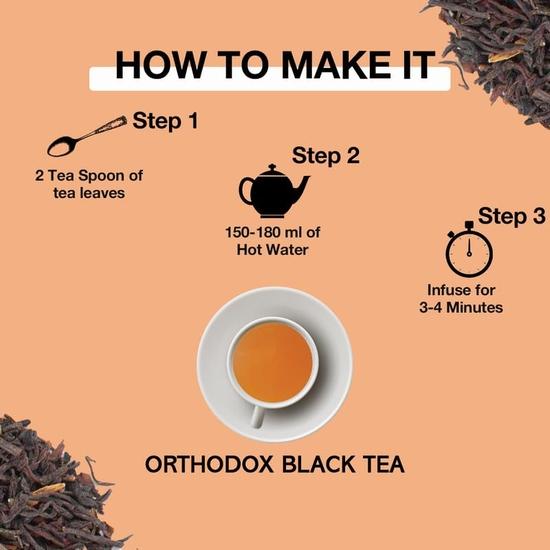 HOW TO MAKE IT

Step 1

2 Tea Spoon of tea leaves

Step 2

150-180 ml of Hot Water

Step 3

Infuse for 3-4 Minutes

ORTHODOX BLACK TEA