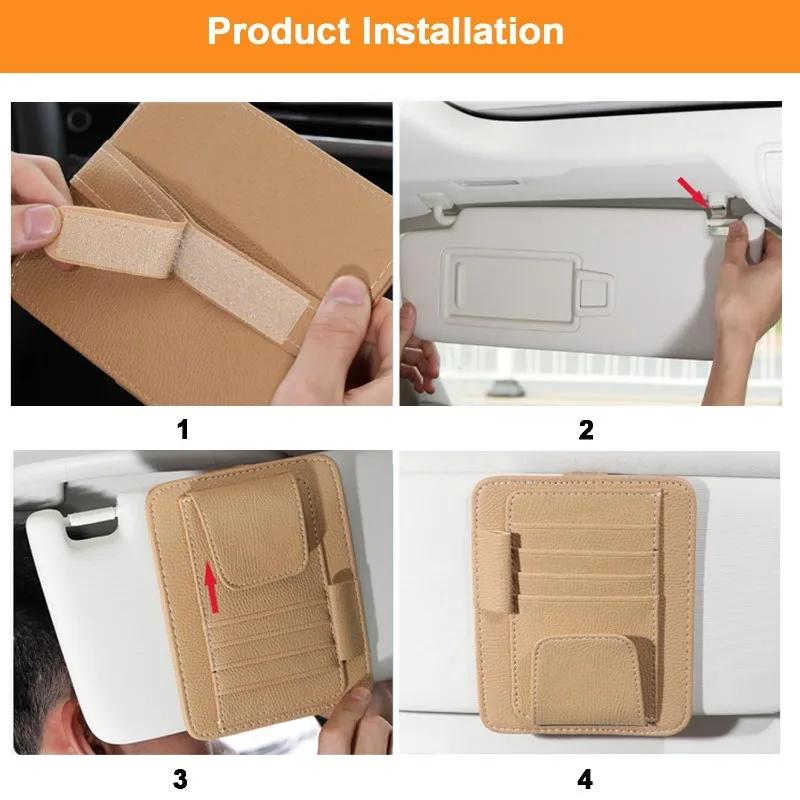 Product Installation

1

2

3

4