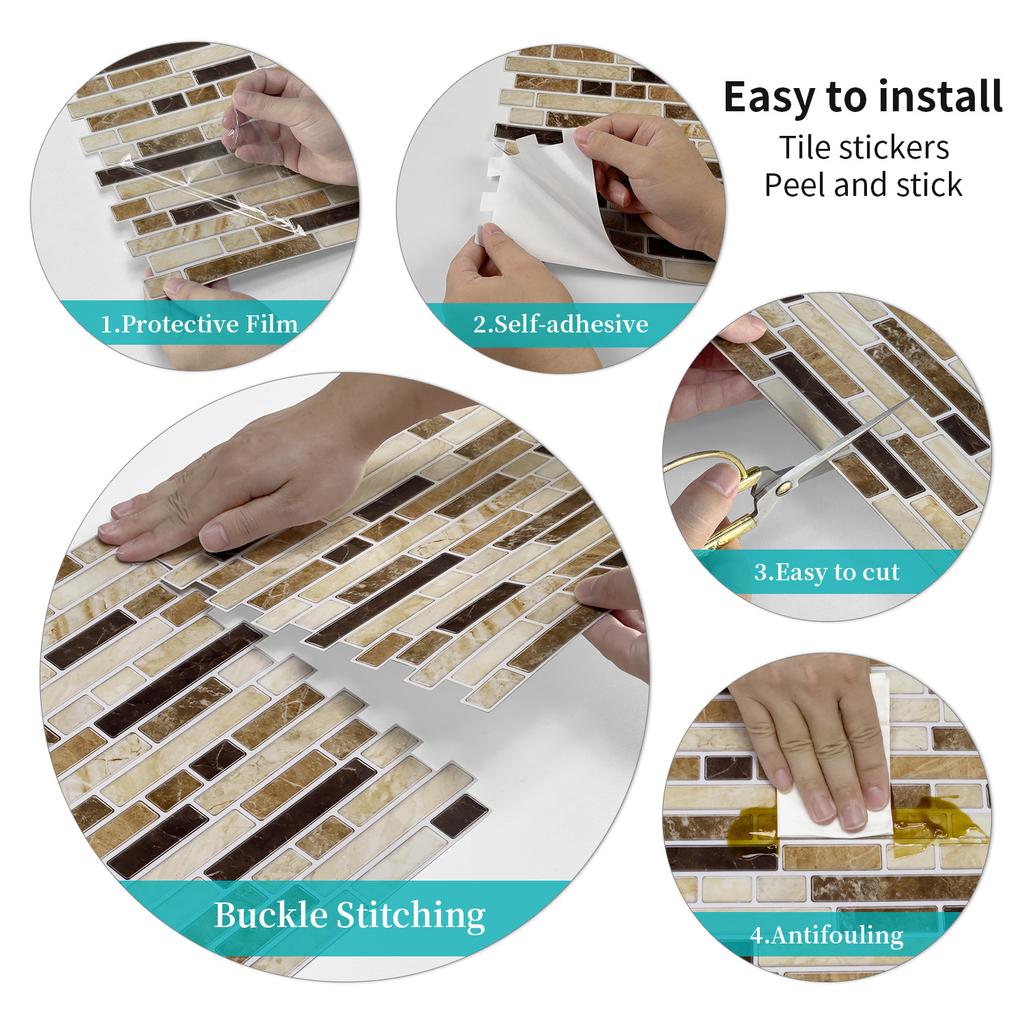 Easy to install
Tile stickers
Peel and stick

1.Protective Film

2.Self-adhesive

3.Easy to cut

Buckle Stitching

4.Antifouling