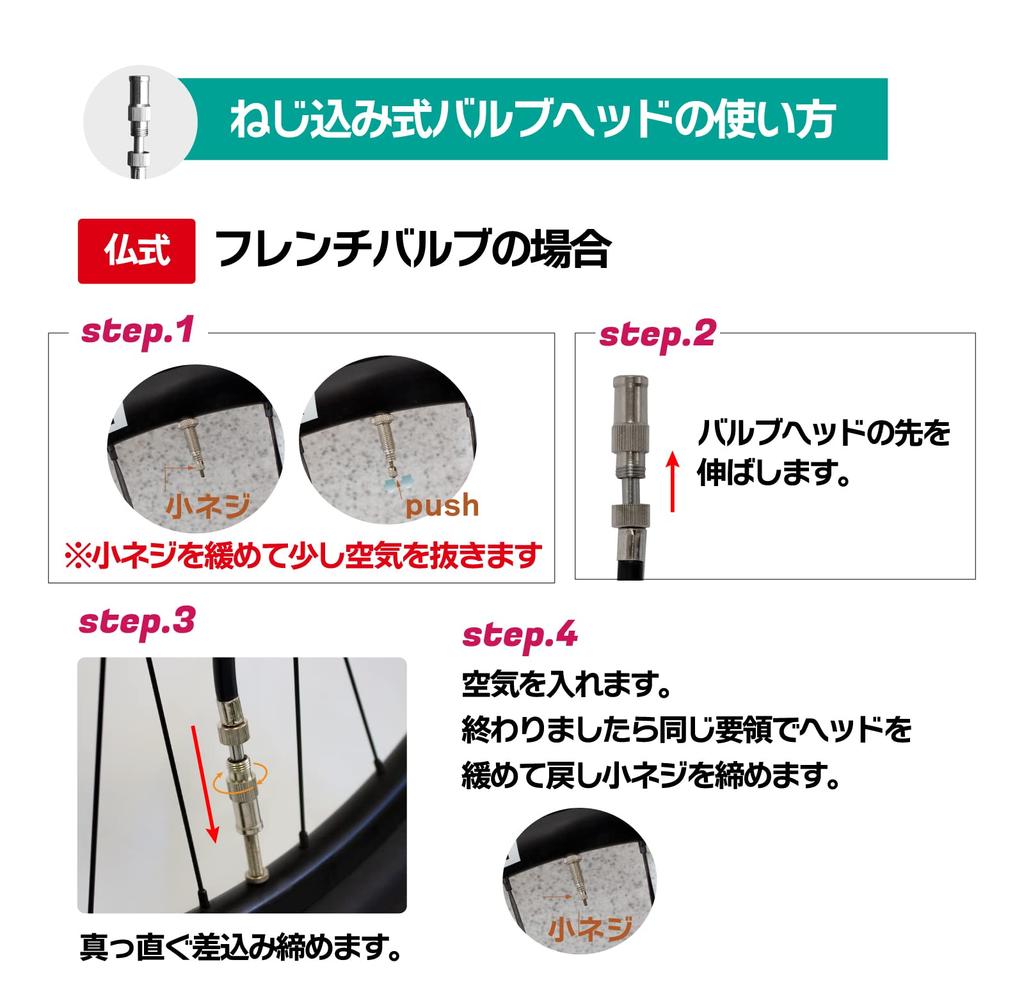 ねじ込み式バルブヘッドの使い方

仏式 フレンチバルブの場合

step.1

小ネジ

push

※小ネジを緩めて少し空気を抜きます

step.2

バルブヘッドの先を伸ばします。

step.3

真っ直ぐ差込み締めます。

step.4

空気を入れます。
終わりましたら同じ要領でヘッドを緩めて戻し小ネジを締めます。

小ネジ