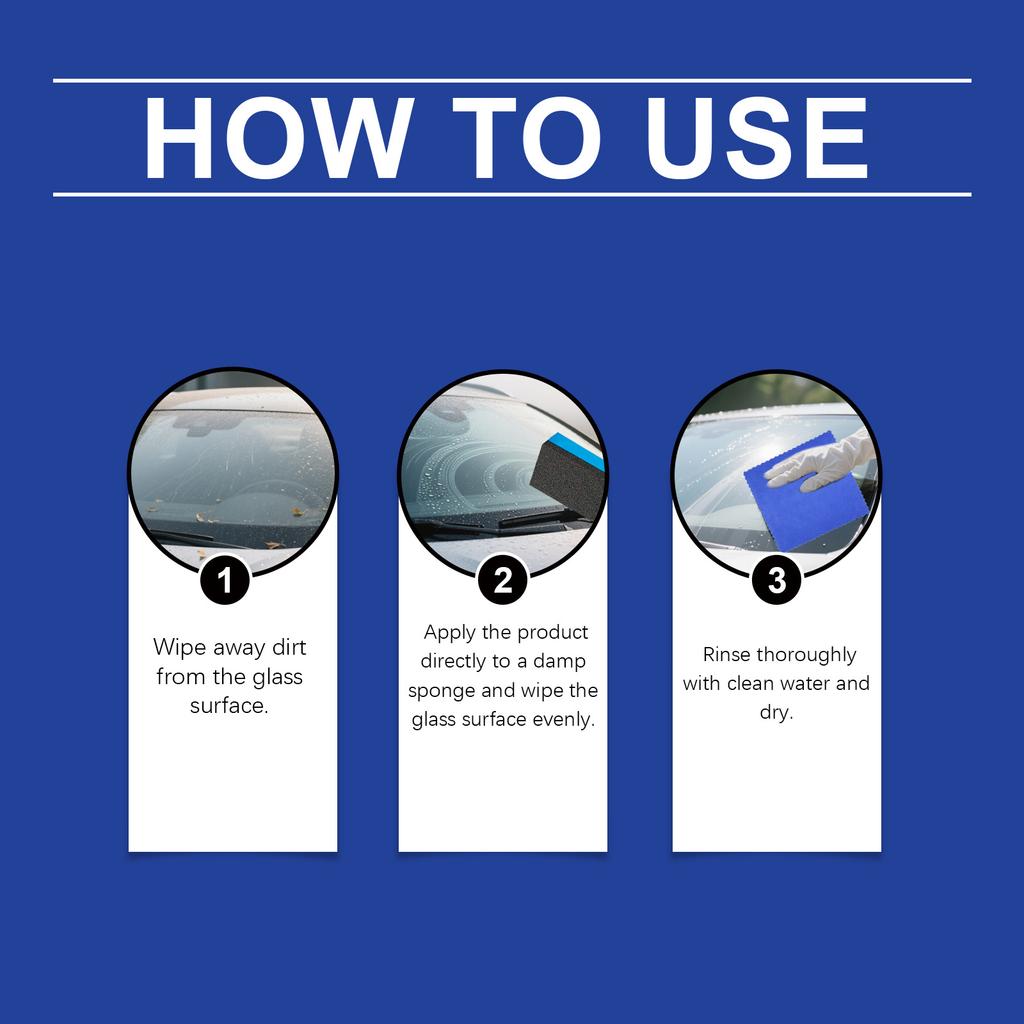 HOW TO USE

1

Wipe away dirt from the glass surface.

2

Apply the product directly to a damp sponge and wipe the glass surface evenly.

3

Rinse thoroughly with clean water and dry.