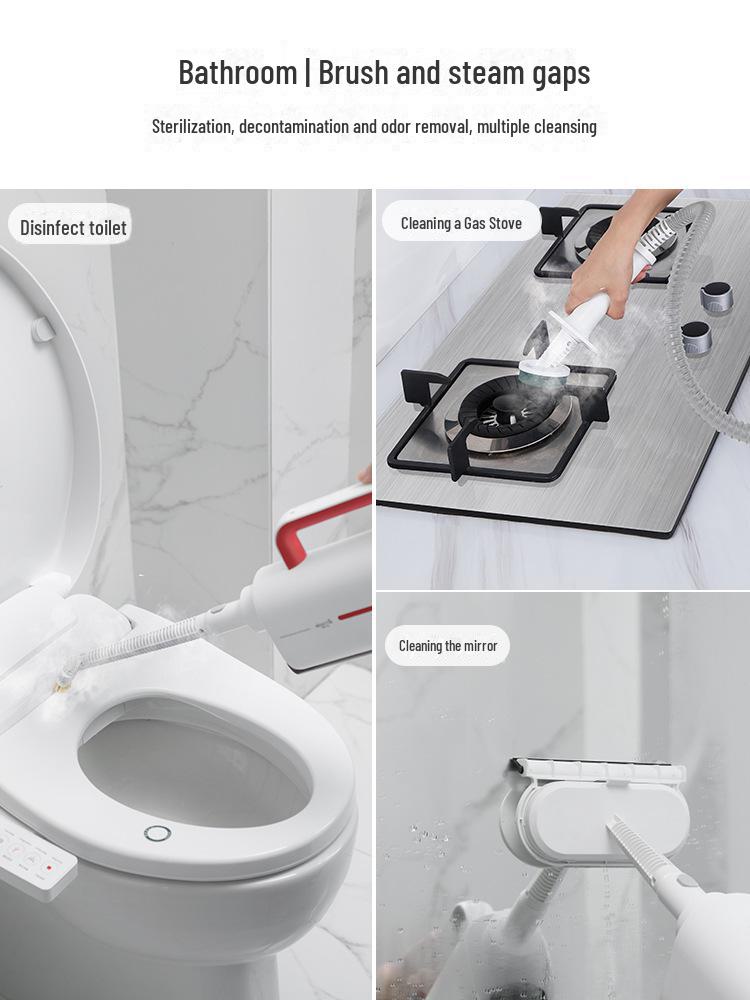 Bathroom | Brush and steam gaps

Sterilization, decontamination and odor removal, multiple cleansing

Disinfect toilet

Cleaning a Gas Stove

Cleaning the mirror