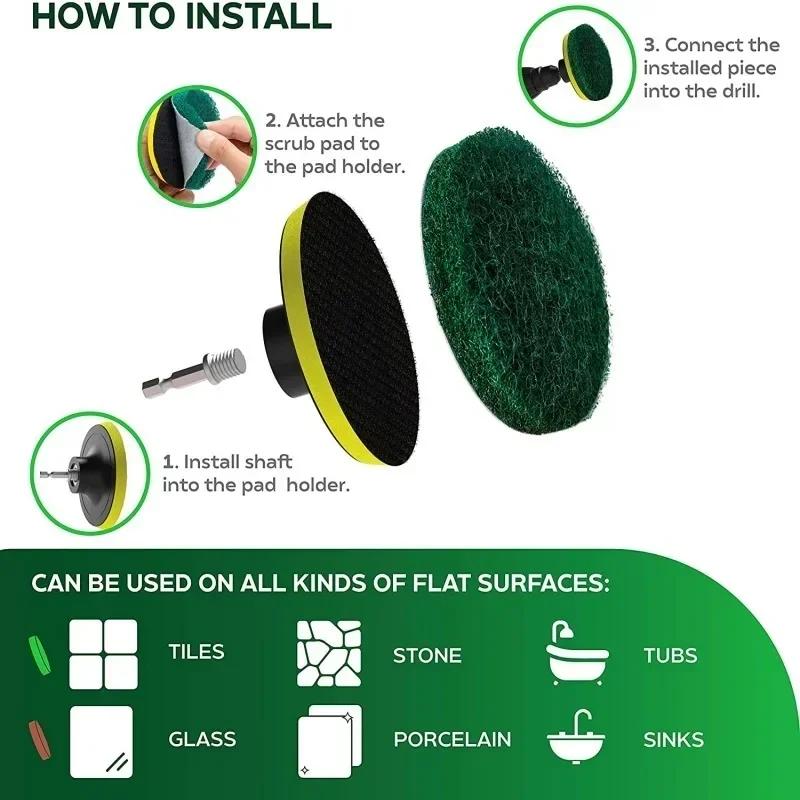 HOW TO INSTALL

3. Connect the installed piece into the drill.

2. Attach the scrub pad to the pad holder.

1. Install shaft into the pad holder.

CAN BE USED ON ALL KINDS OF FLAT SURFACES:

TILES

STONE

TUBS

GLASS

PORCELAIN

SINKS