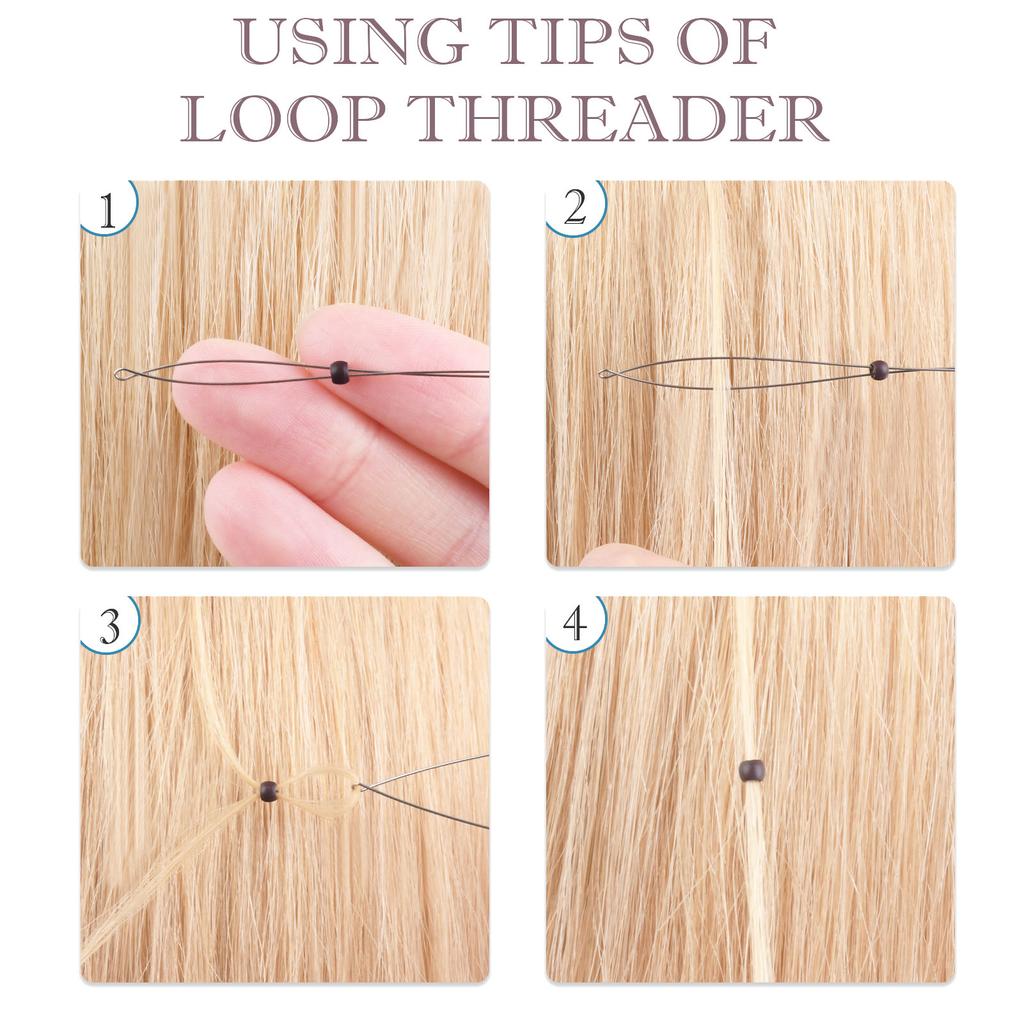 USING TIPS OF LOOP THREADER

1

2

3

4