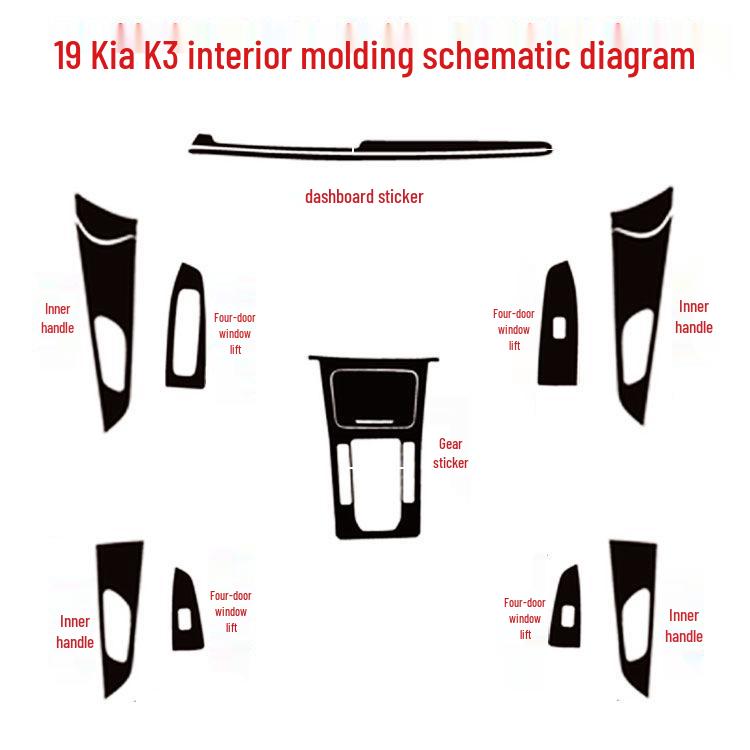 19 Kia K3 interior molding schematic diagram

dashboard sticker

Inner handle

Four-door window lift

Four-door window lift

Inner handle

Gear sticker

Inner handle

Four-door window lift

Four-door window lift

Inner handle