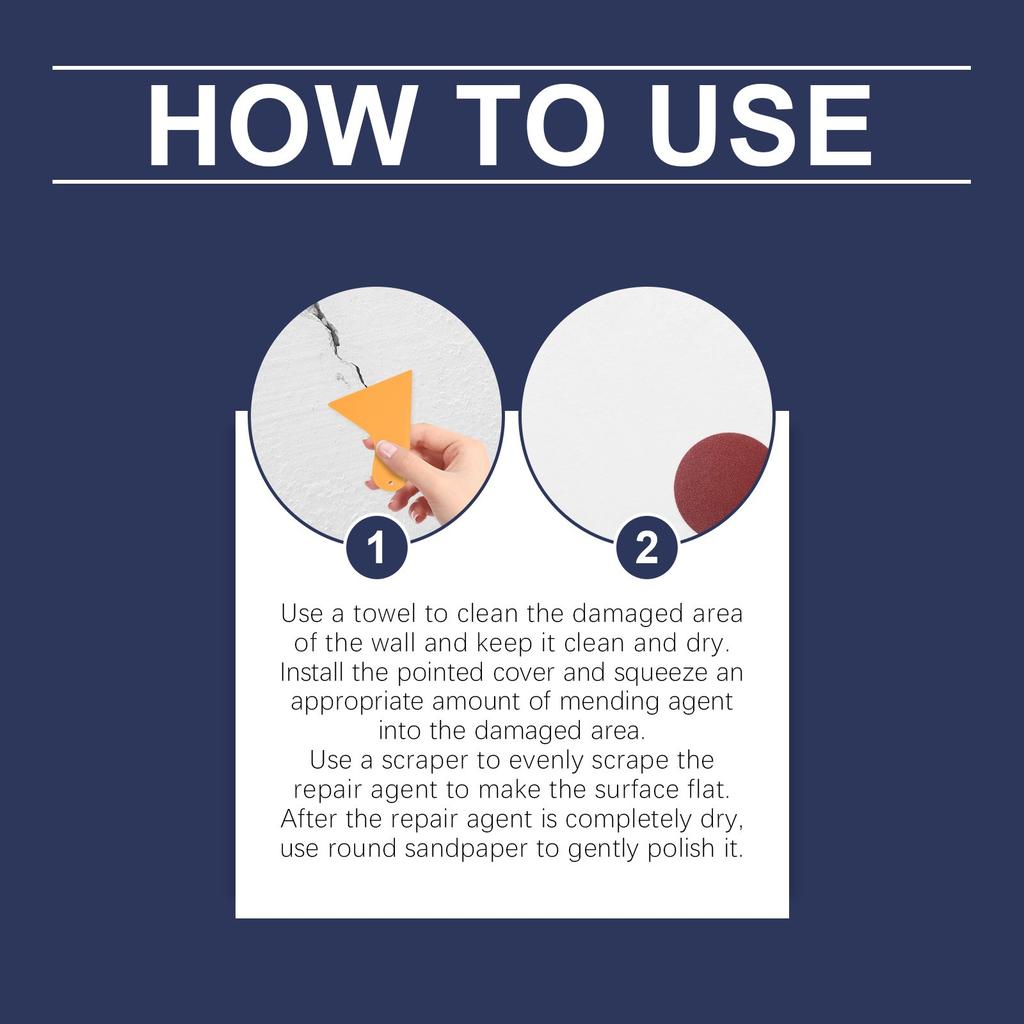 HOW TO USE

1

2

Use a towel to clean the damaged area of the wall and keep it clean and dry. Install the pointed cover and squeeze an appropriate amount of mending agent into the damaged area.
Use a scraper to evenly scrape the repair agent to make the surface flat. After the repair agent is completely dry, use round sandpaper to gently polish it.