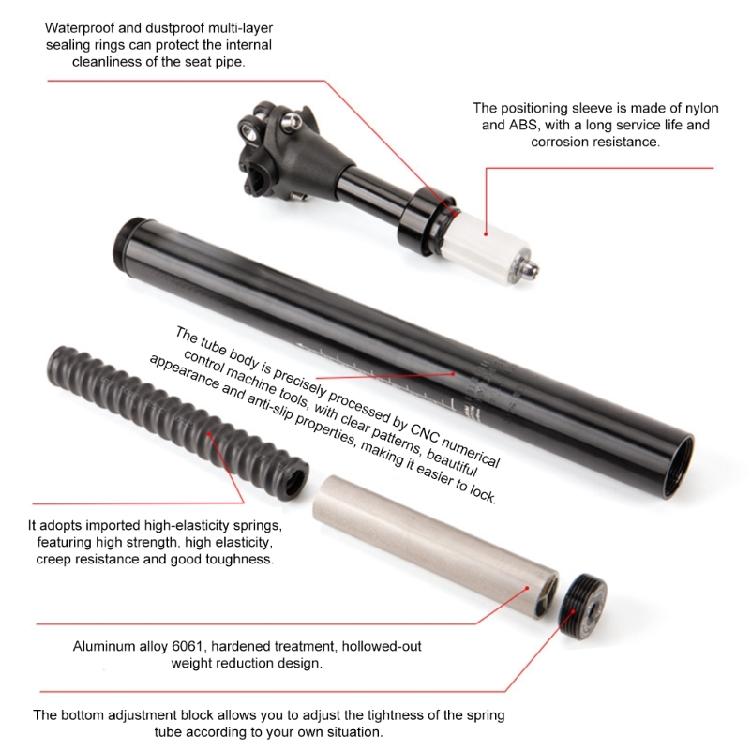 Waterproof and dustproof multi-layer sealing rings can protect the internal cleanliness of the seat pipe.

The positioning sleeve is made of nylon and ABS, with a long service life and corrosion resistance.

The tube body is precisely processed by CNC numerical control machine tools, with clear patterns, beautiful appearance and anti-slip properties, making it easier to lock.

It adopts imported high-elasticity springs, featuring high strength, high elasticity, creep resistance and good toughness.

Aluminum alloy 6061, hardened treatment, hollowed-out weight reduction design.

The bottom adjustment block allows you to adjust the tightness of the spring tube according to your own situation.