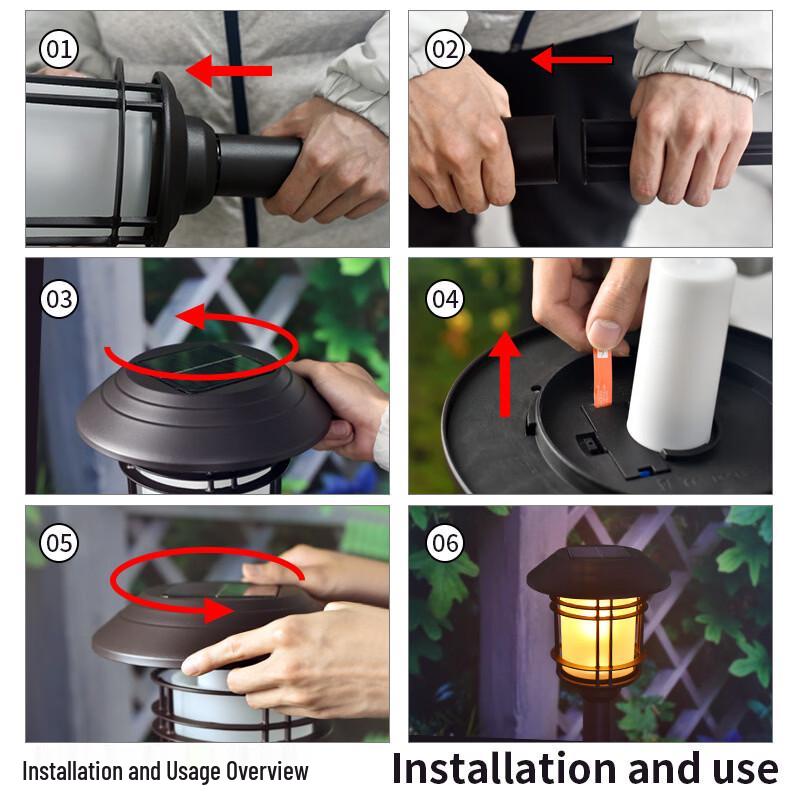 01

02

03

04

05

06

Installation and Usage Overview

Installation and use