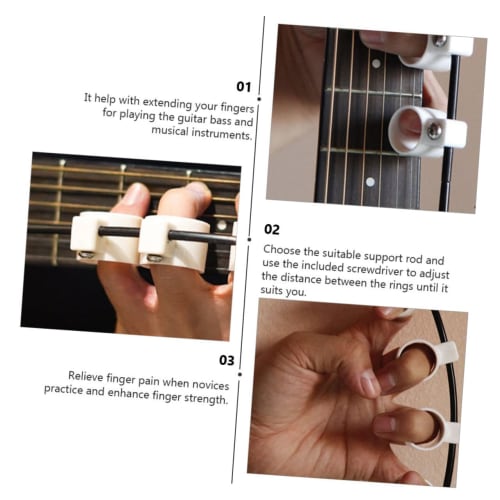 01
It help with extending your fingers for playing the guitar bass and musical instruments.

02
Choose the suitable support rod and use the included screwdriver to adjust the distance between the rings until it suits you.

03
Relieve finger pain when novices practice and enhance finger strength.