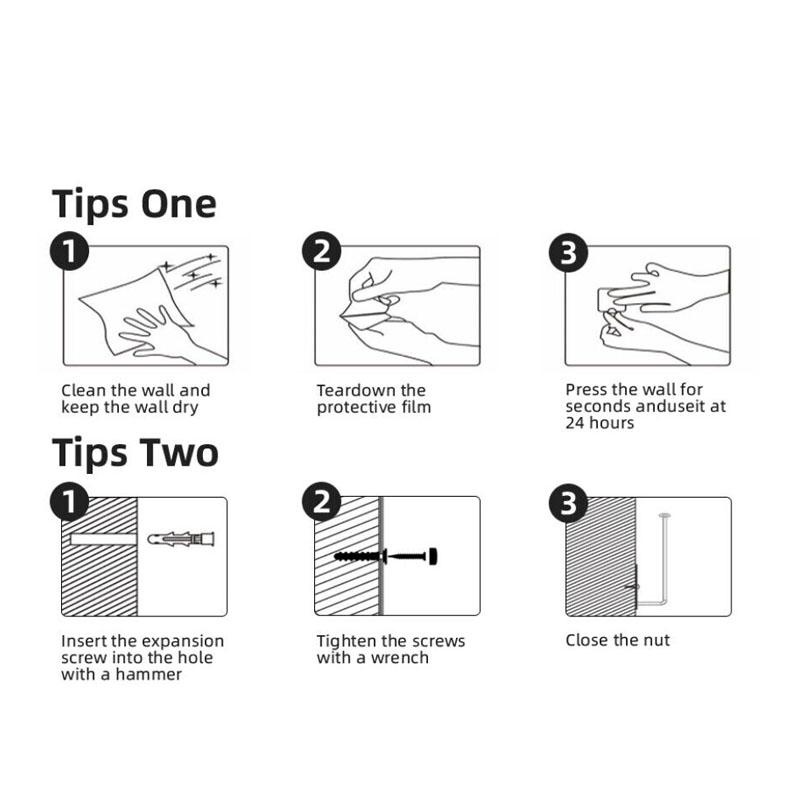 Tips One

1

Clean the wall and keep the wall dry

2

Teardown the protective film

3

Press the wall for seconds anduseit at 24 hours

Tips Two

1

Insert the expansion screw into the hole with a hammer

2

Tighten the screws with a wrench

3

Close the nut