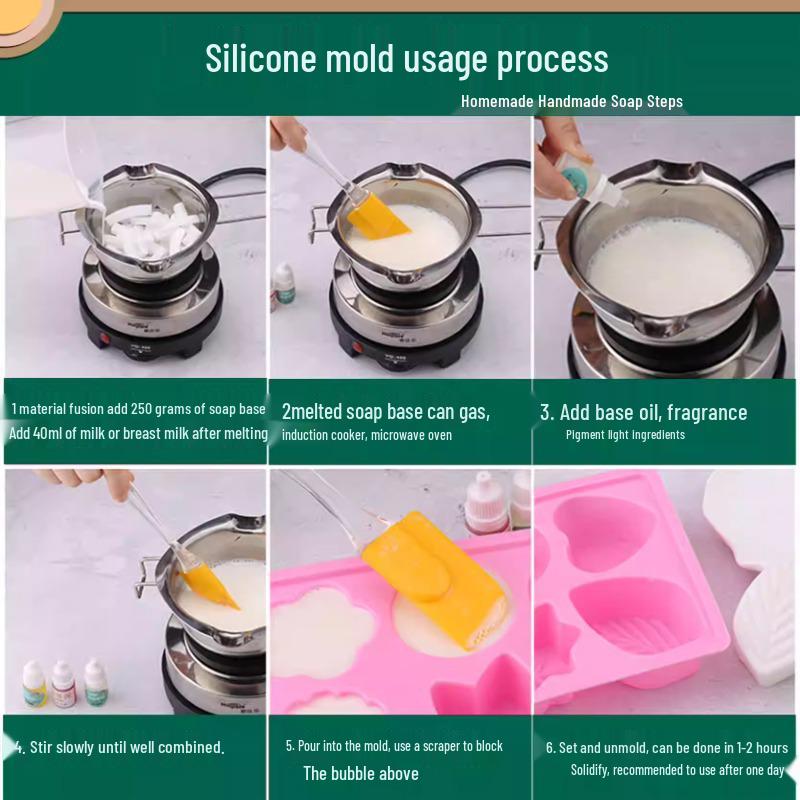 Silicone mold usage process

Homemade Handmade Soap Steps

1 material fusion add 250 grams of soap base
Add 40ml of milk or breast milk after melting

2melted soap base can gas,
induction cooker, microwave oven

3. Add base oil, fragrance
Pigment light ingredients

4. Stir slowly until well combined.

5. Pour into the mold, use a scraper to block
The bubble above

6. Set and unmold, can be done in 1-2 hours
Solidify, recommended to use after one day