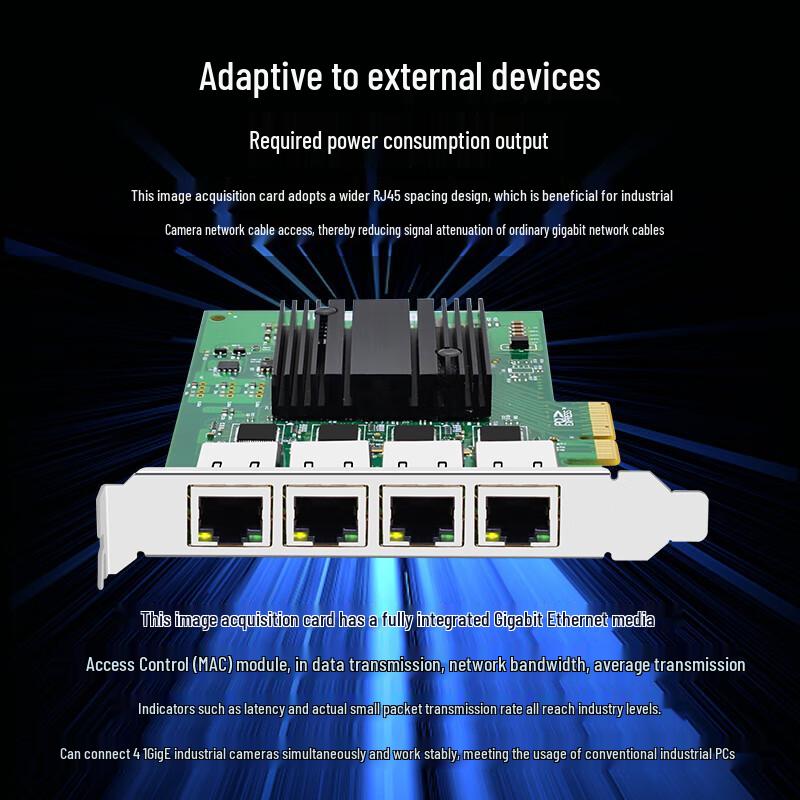 Adaptive to external devices

Required power consumption output

This image acquisition card adopts a wider RJ45 spacing design, which is beneficial for industrial

Camera network cable access, thereby reducing signal attenuation of ordinary gigabit network cables

This image acquisition card has a fully integrated Gigabit Ethernet media

Access Control (MAC) module, in data transmission, network bandwidth, average transmission

Indicators such as latency and actual small packet transmission rate all reach industry levels.

Can connect 4 1GigE industrial cameras simultaneously and work stably, meeting the usage of conventional industrial PCs