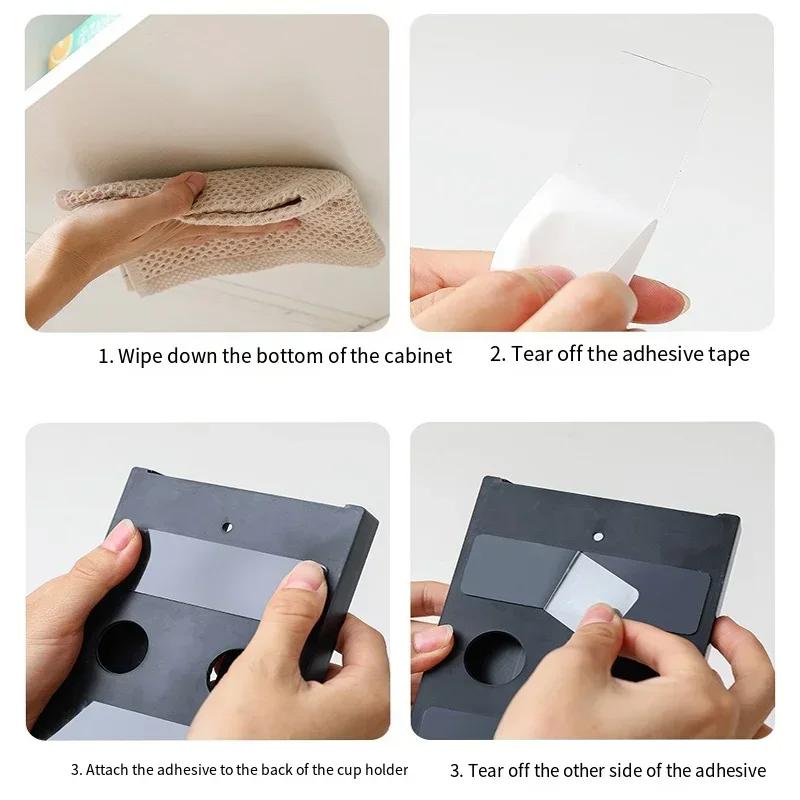 1. Wipe down the bottom of the cabinet

2. Tear off the adhesive tape

3. Attach the adhesive to the back of the cup holder

3. Tear off the other side of the adhesive