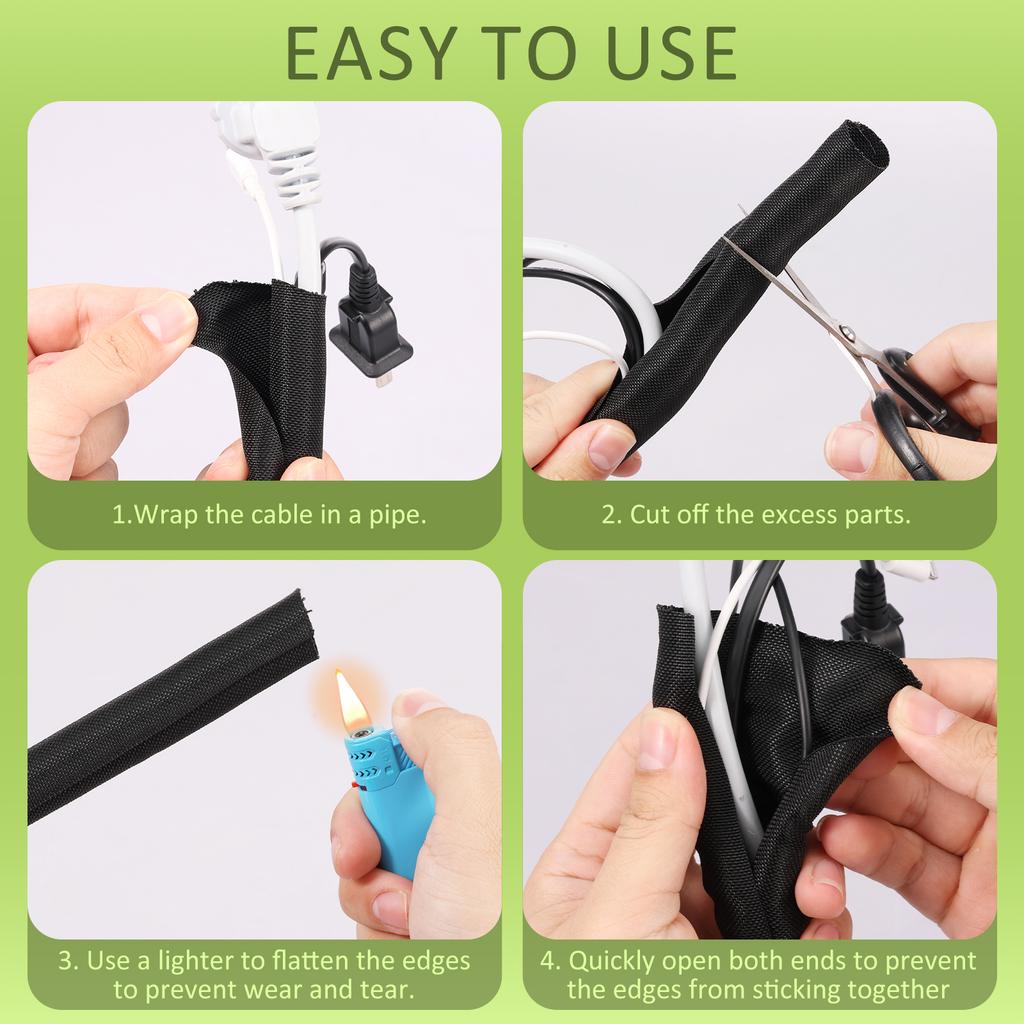 EASY TO USE

1.Wrap the cable in a pipe.

2. Cut off the excess parts.

3. Use a lighter to flatten the edges to prevent wear and tear.

4. Quickly open both ends to prevent the edges from sticking together