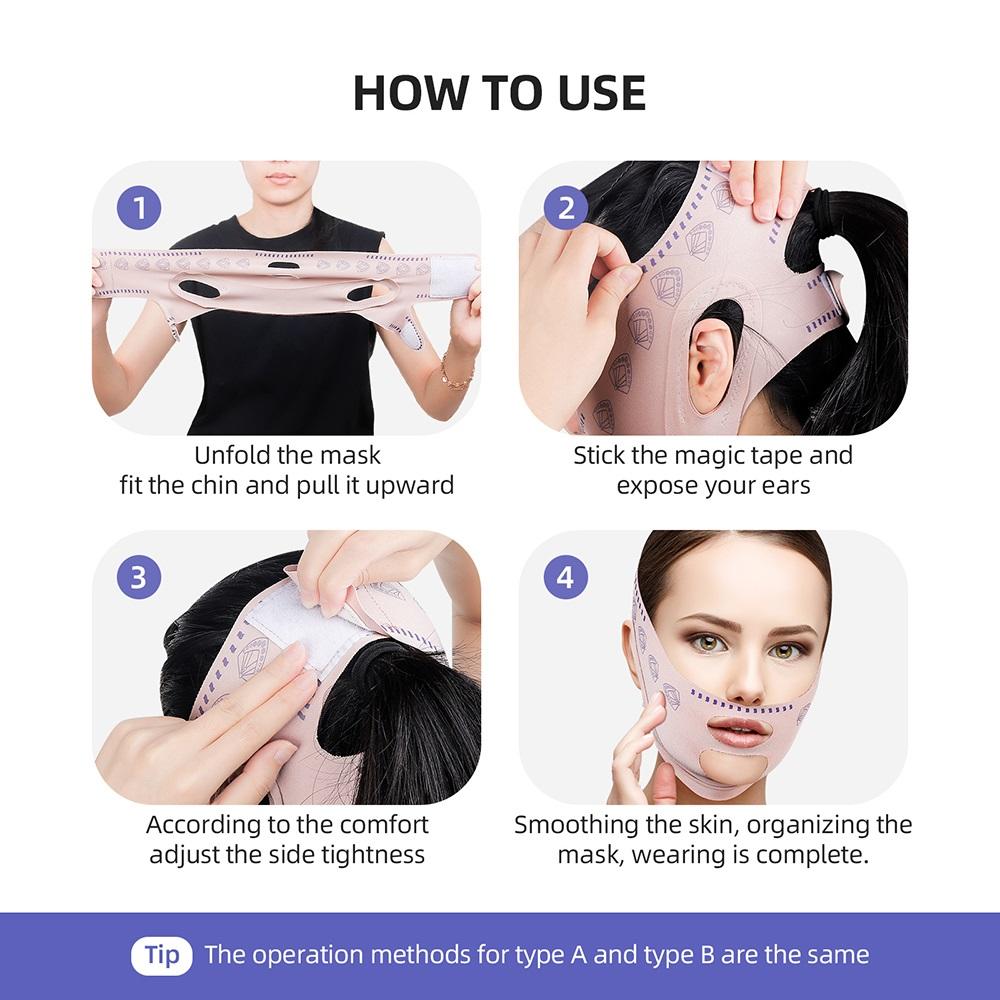 HOW TO USE

1

Unfold the mask
fit the chin and pull it upward

2

Stick the magic tape and
expose your ears

3

According to the comfort
adjust the side tightness

4

Smoothing the skin, organizing the
mask, wearing is complete.

Tip The operation methods for type A and type B are the same